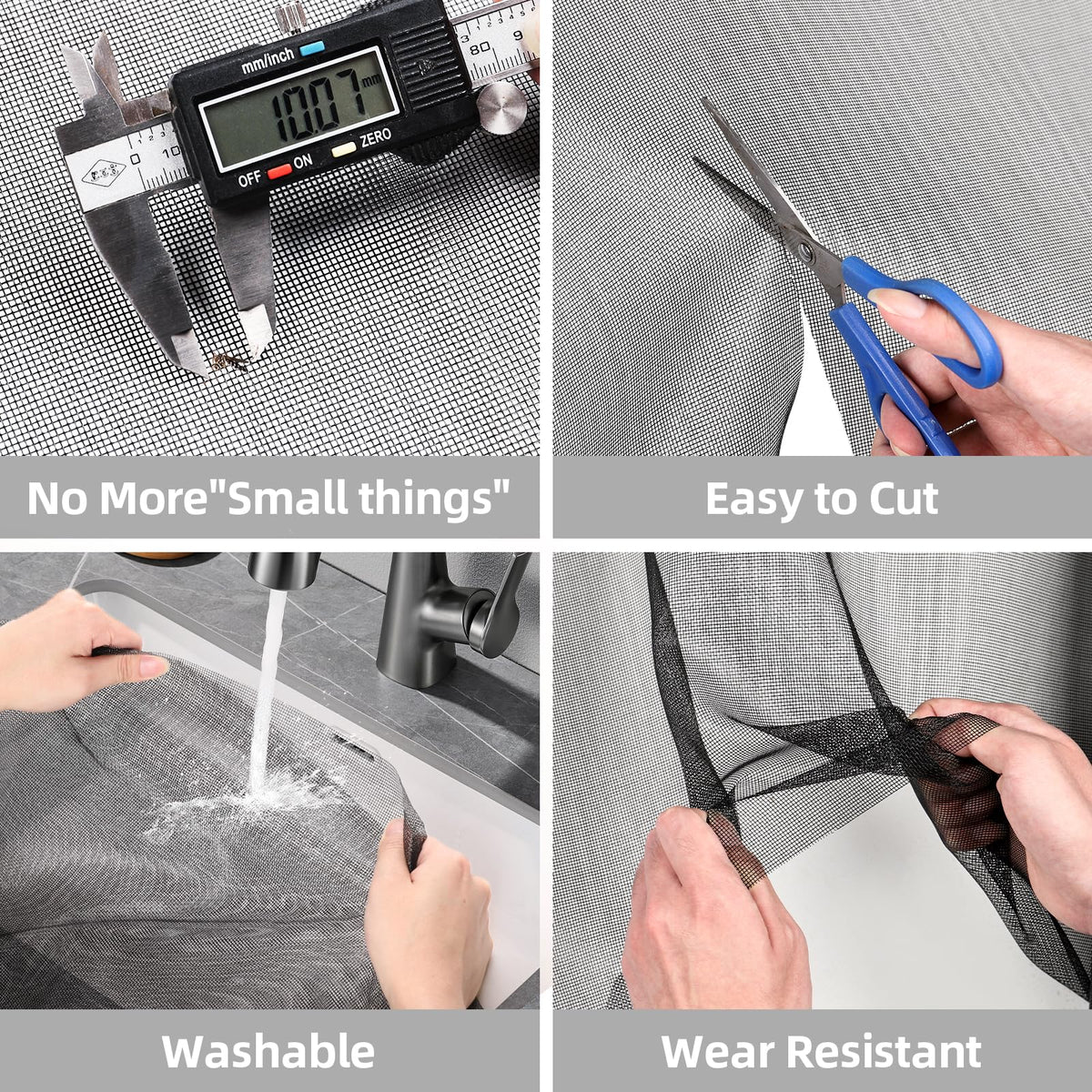 mm/inch

10.07 mm

OFF ON ZERO

0 10

80 9

No More"Small things"

Easy to Cut

Washable

Wear Resistant