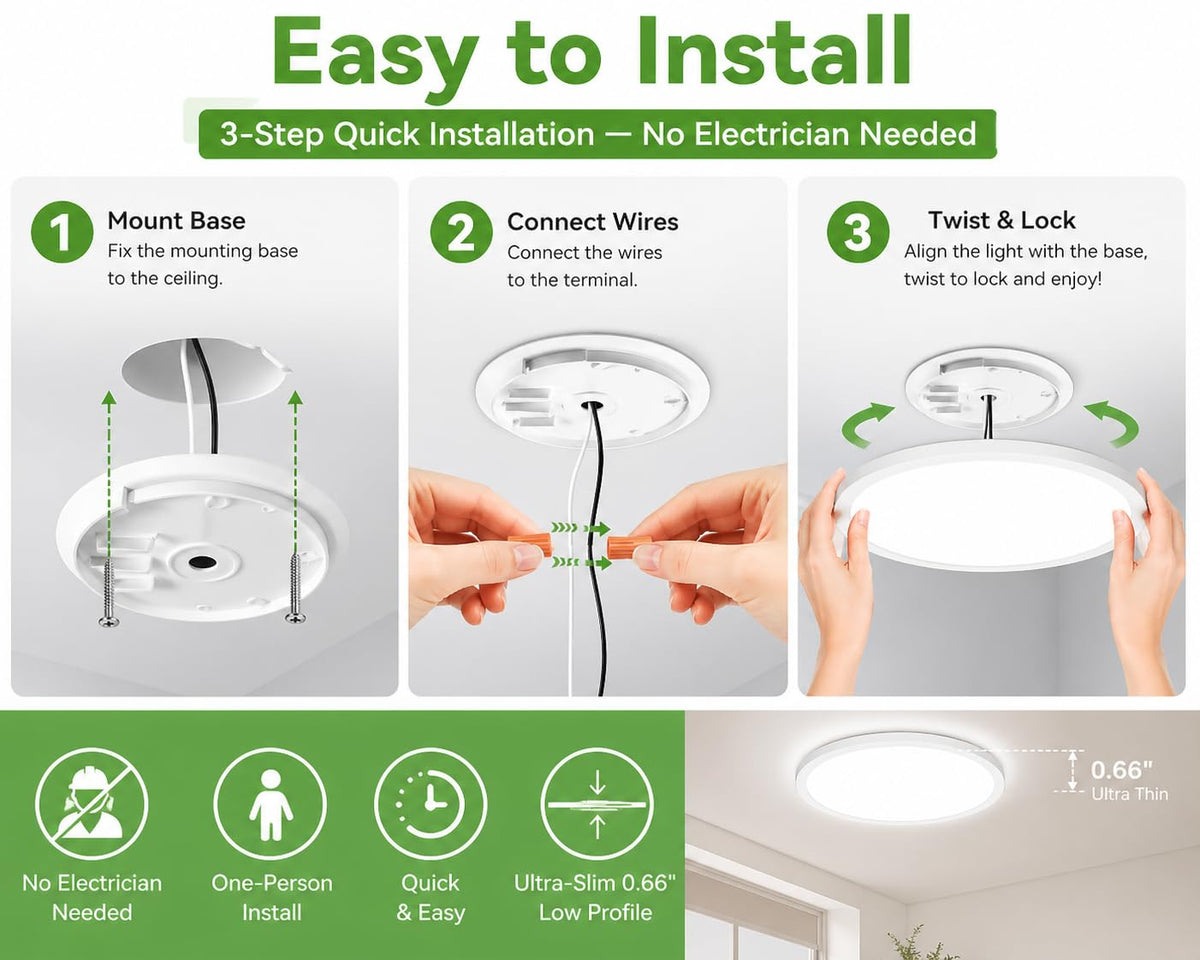 Easy to Install

3-Step Quick Installation — No Electrician Needed

1 Mount Base
Fix the mounting base to the ceiling.

2 Connect Wires
Connect the wires to the terminal.

3 Twist & Lock
Align the light with the base, twist to lock and enjoy!

No Electrician Needed

One-Person Install

Quick & Easy

Ultra-Slim 0.66" Low Profile

0.66"
Ultra Thin