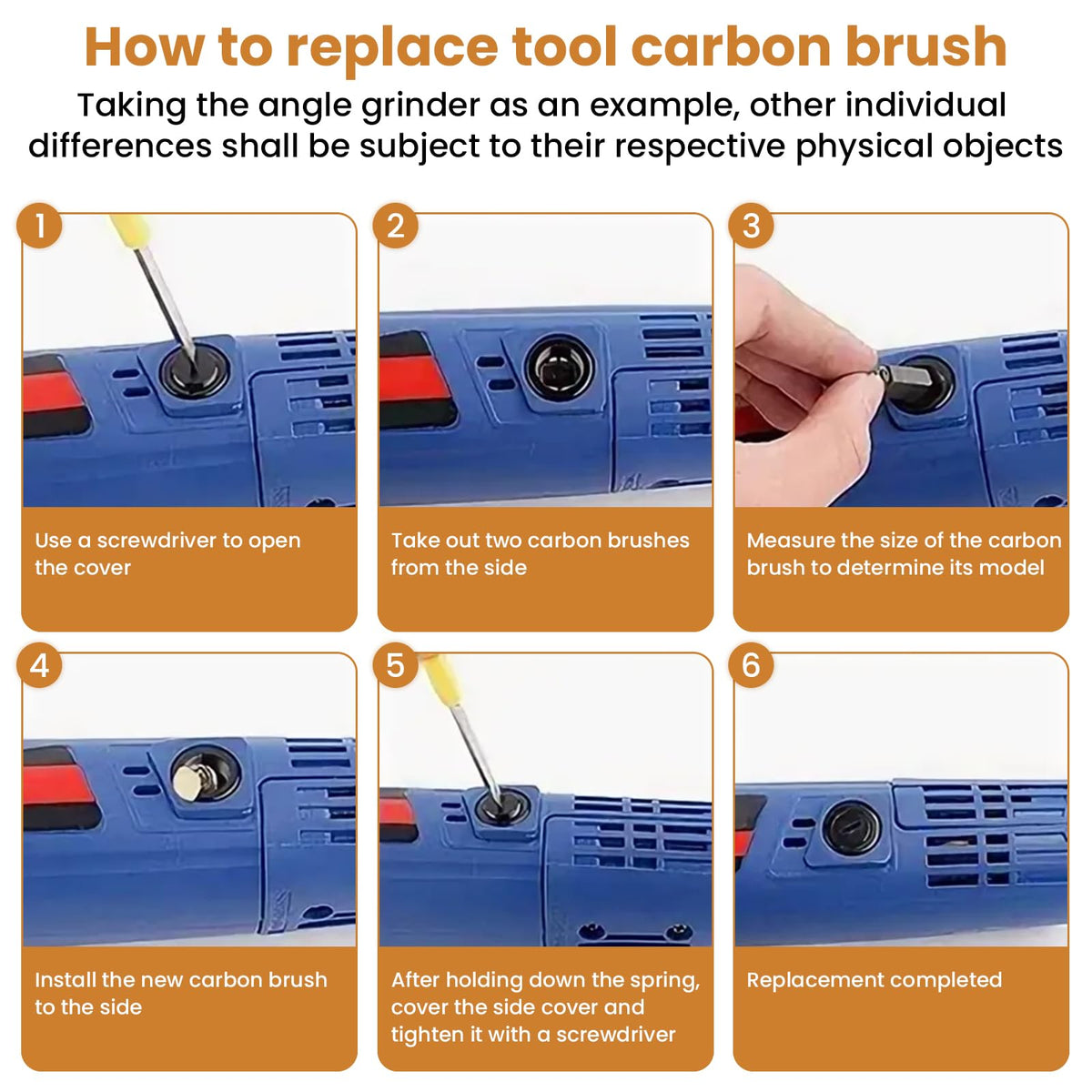 How to replace tool carbon brush

Taking the angle grinder as an example, other individual differences shall be subject to their respective physical objects

1

Use a screwdriver to open the cover

2

Take out two carbon brushes from the side

3

Measure the size of the carbon brush to determine its model

4

Install the new carbon brush to the side

5

After holding down the spring, cover the side cover and tighten it with a screwdriver

6

Replacement completed