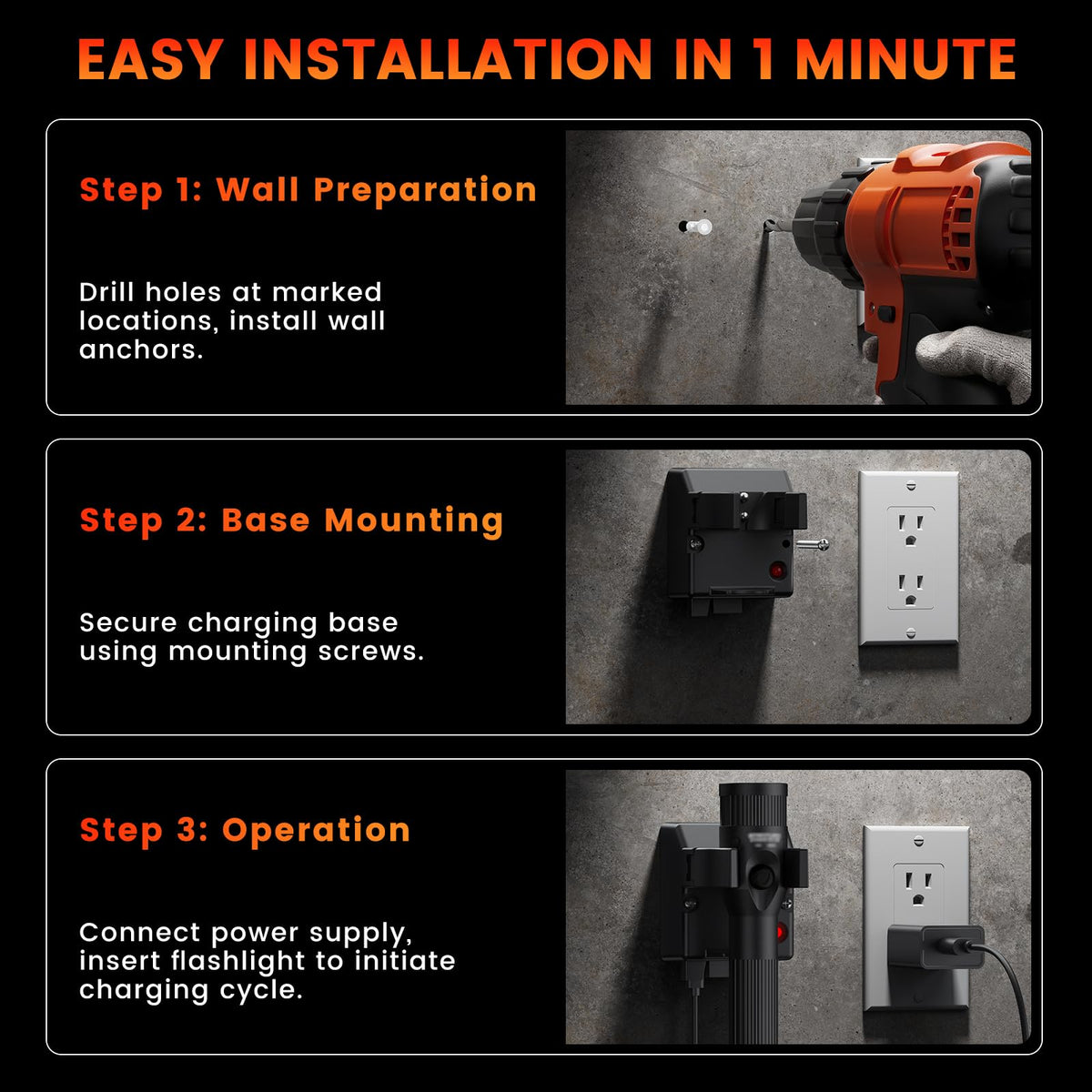 EASY INSTALLATION IN 1 MINUTE

Step 1: Wall Preparation

Drill holes at marked locations, install wall anchors.

Step 2: Base Mounting

Secure charging base using mounting screws.

Step 3: Operation

Connect power supply, insert flashlight to initiate charging cycle.