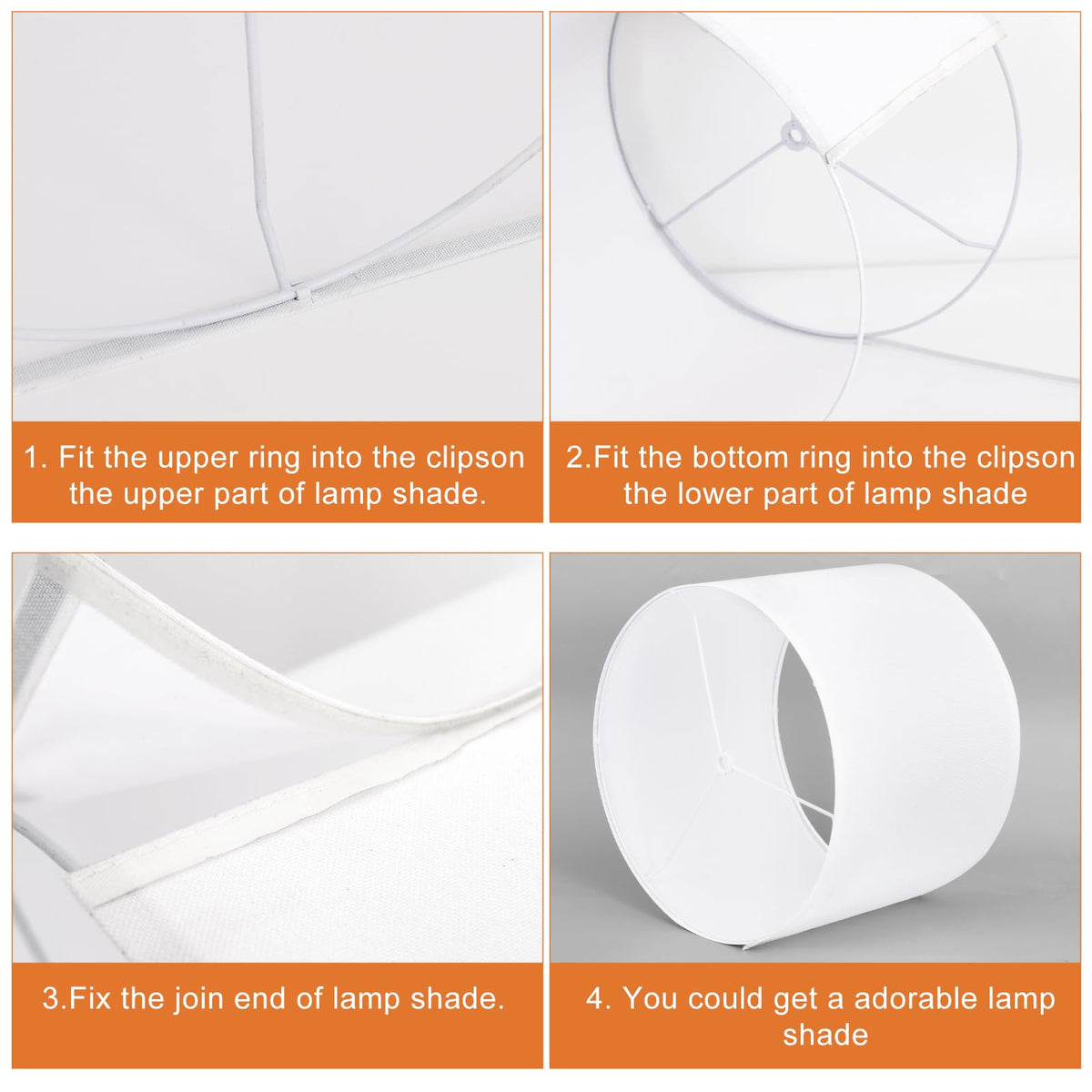 1. Fit the upper ring into the clipson the upper part of lamp shade.

2.Fit the bottom ring into the clipson the lower part of lamp shade

3.Fix the join end of lamp shade.

4. You could get a adorable lamp shade