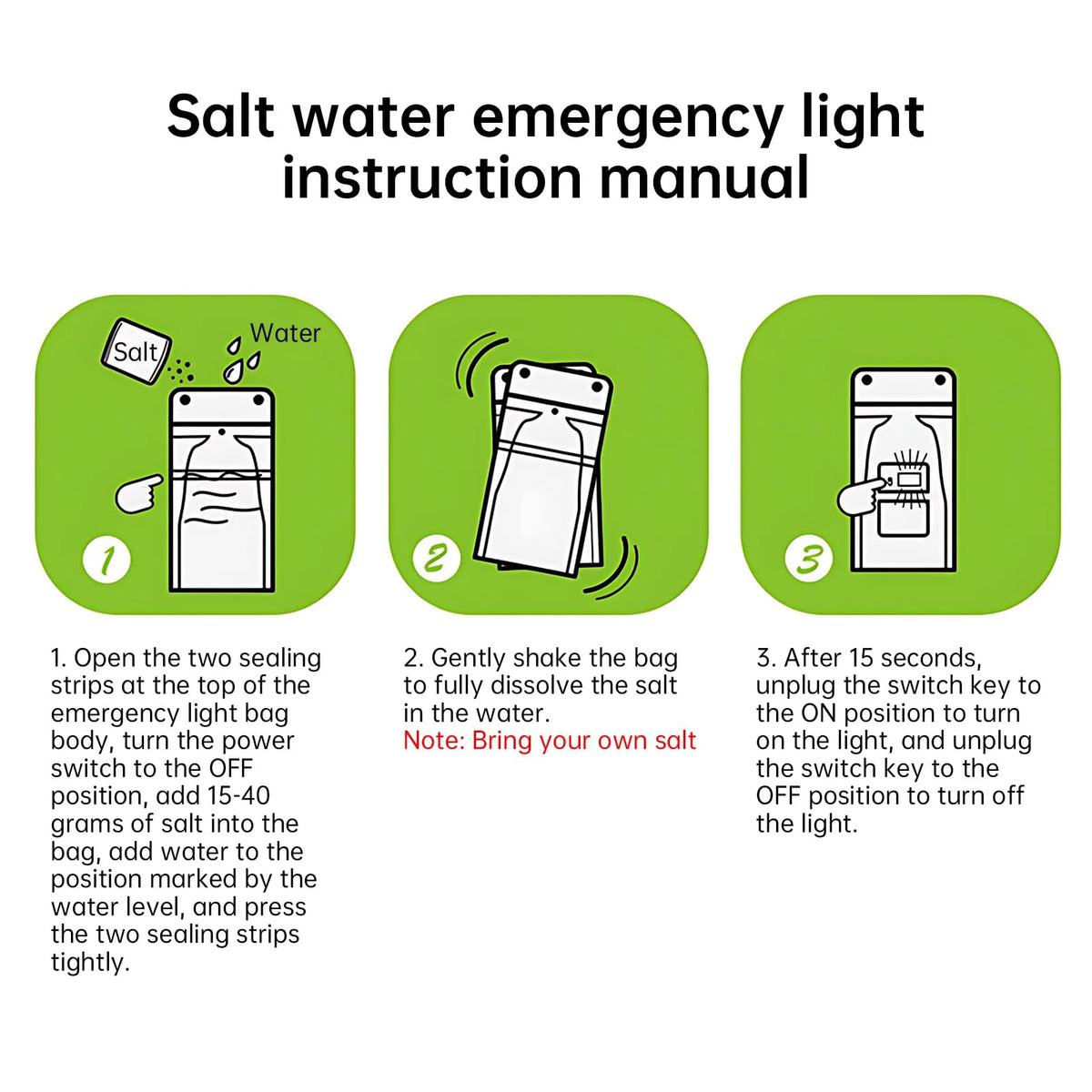 Salt water emergency light instruction manual

Salt

Water

1

2

3

1. Open the two sealing strips at the top of the emergency light bag body, turn the power switch to the OFF position, add 15-40 grams of salt into the bag, add water to the position marked by the water level, and press the two sealing strips tightly.

2. Gently shake the bag to fully dissolve the salt in the water.
Note: Bring your own salt

3. After 15 seconds, unplug the switch key to the ON position to turn on the light, and unplug the switch key to the OFF position to turn off the light.