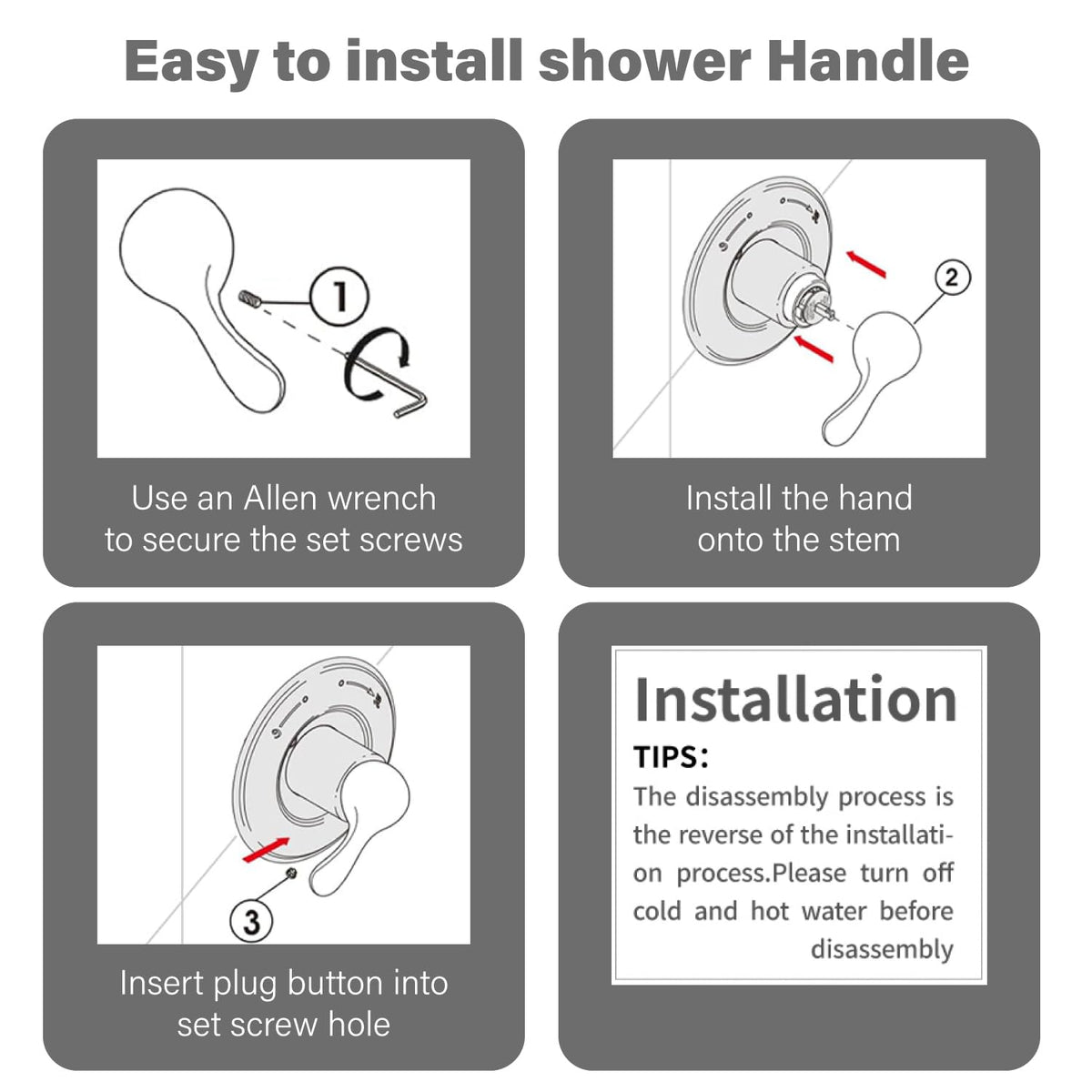 Easy to install shower Handle

1

Use an Allen wrench to secure the set screws

2

Install the hand onto the stem

3

Insert plug button into set screw hole

Installation

TIPS:

The disassembly process is the reverse of the installation process.Please turn off cold and hot water before disassembly