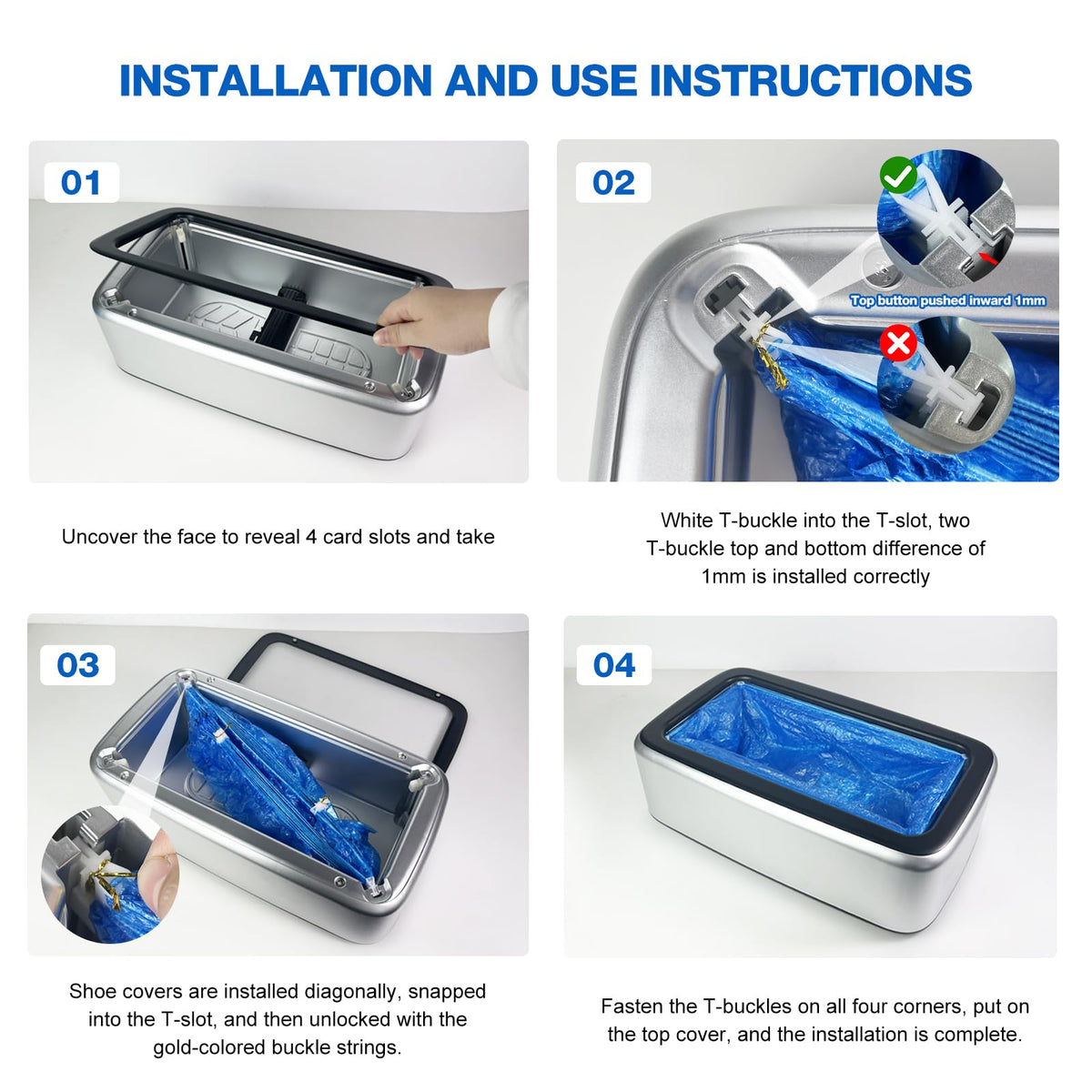 INSTALLATION AND USE INSTRUCTIONS

01

Uncover the face to reveal 4 card slots and take

02

Top button pushed inward 1mm

White T-buckle into the T-slot, two T-buckle top and bottom difference of 1mm is installed correctly

03

Shoe covers are installed diagonally, snapped into the T-slot, and then unlocked with the gold-colored buckle strings.

04

Fasten the T-buckles on all four corners, put on the top cover, and the installation is complete.