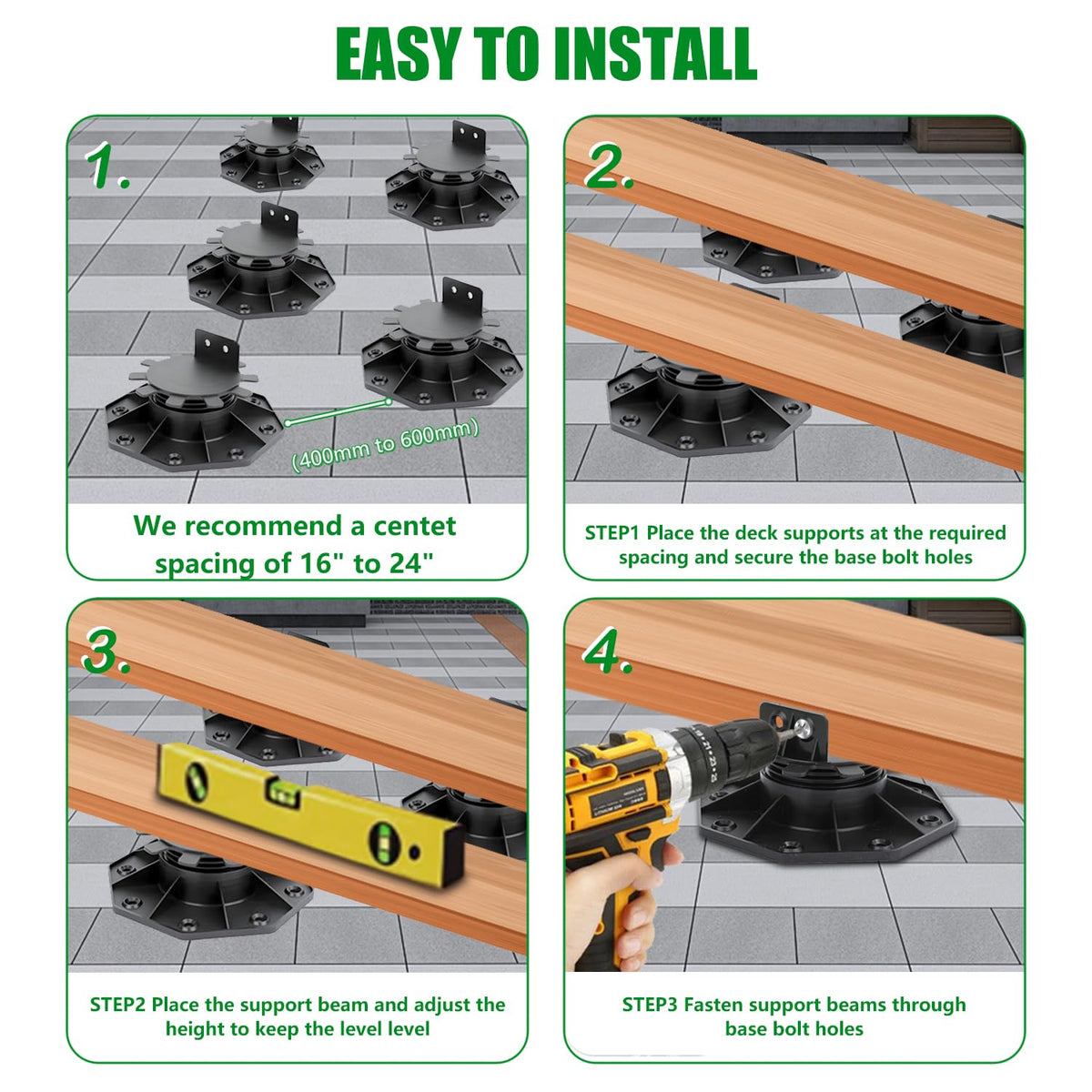 EASY TO INSTALL

1.

(400mm to 600mm)

We recommend a centet spacing of 16" to 24"

2.

STEP1 Place the deck supports at the required spacing and secure the base bolt holes

3.

STEP2 Place the support beam and adjust the height to keep the level level

4.

STEP3 Fasten support beams through base bolt holes