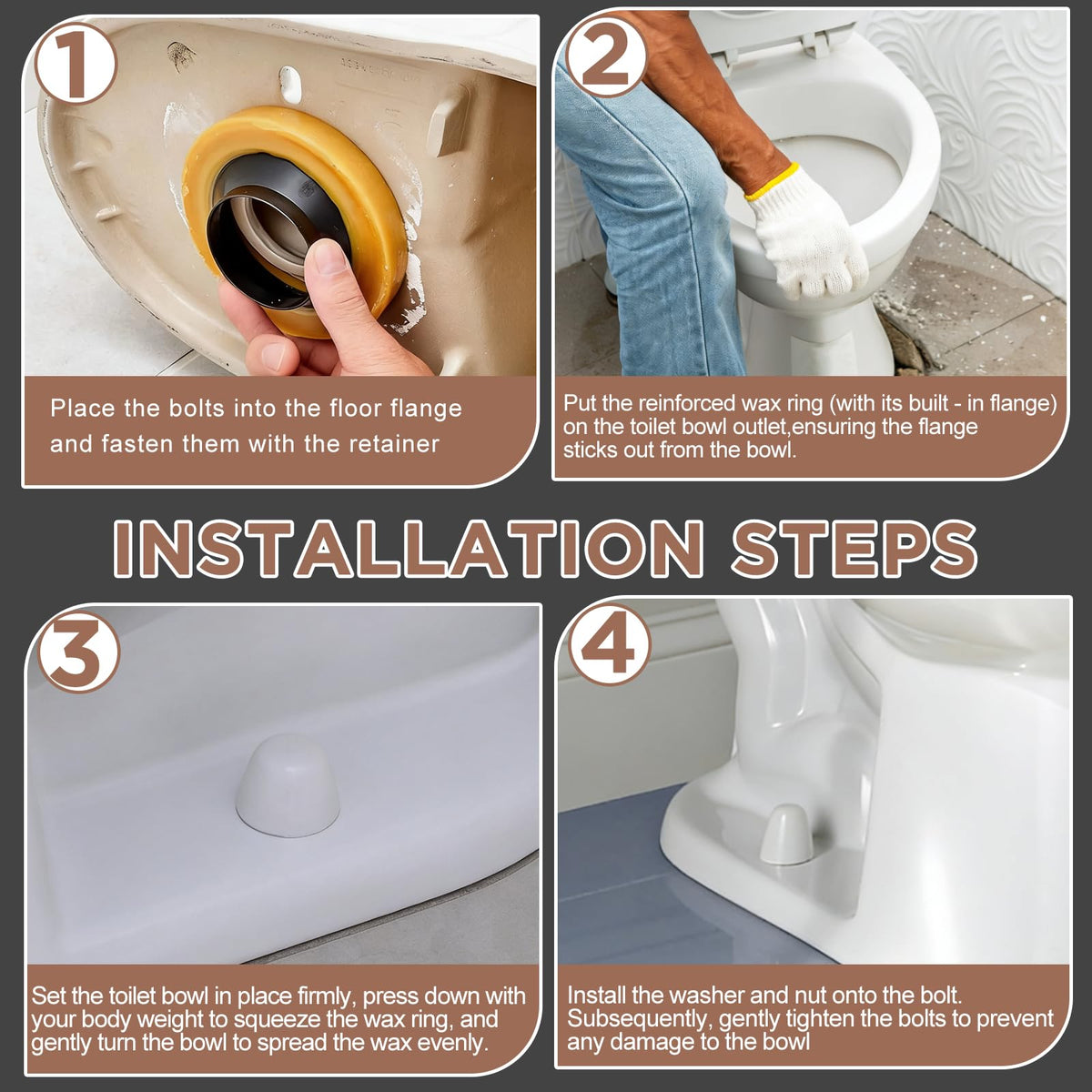 1

Place the bolts into the floor flange and fasten them with the retainer

2

Put the reinforced wax ring (with its built - in flange) on the toilet bowl outlet,ensuring the flange sticks out from the bowl.

INSTALLATION STEPS

3

Set the toilet bowl in place firmly, press down with your body weight to squeeze the wax ring, and gently turn the bowl to spread the wax evenly.

4

Install the washer and nut onto the bolt. Subsequently, gently tighten the bolts to prevent any damage to the bowl