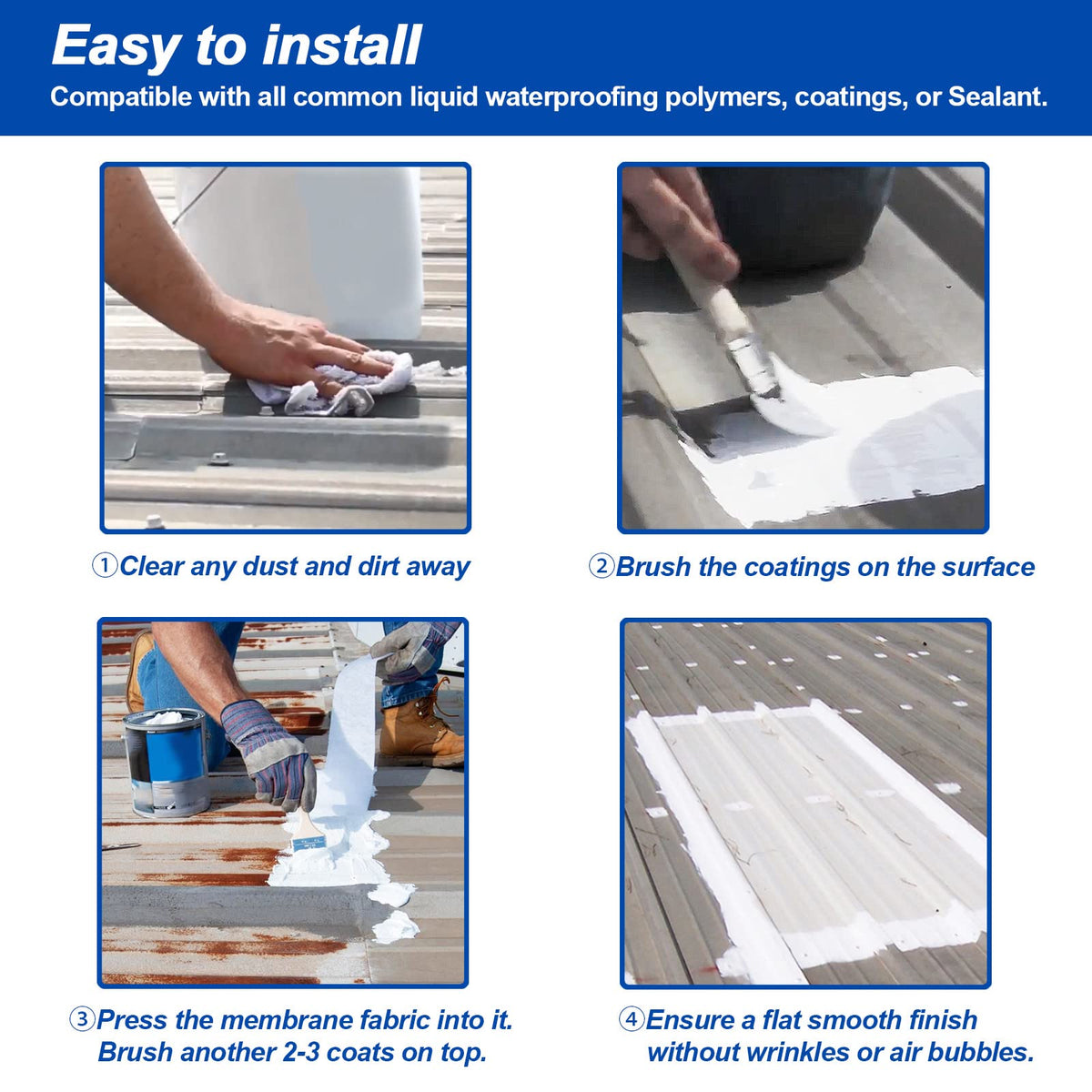 Easy to install
Compatible with all common liquid waterproofing polymers, coatings, or Sealant.

①Clear any dust and dirt away

②Brush the coatings on the surface

③Press the membrane fabric into it.
Brush another 2-3 coats on top.

④Ensure a flat smooth finish
without wrinkles or air bubbles.