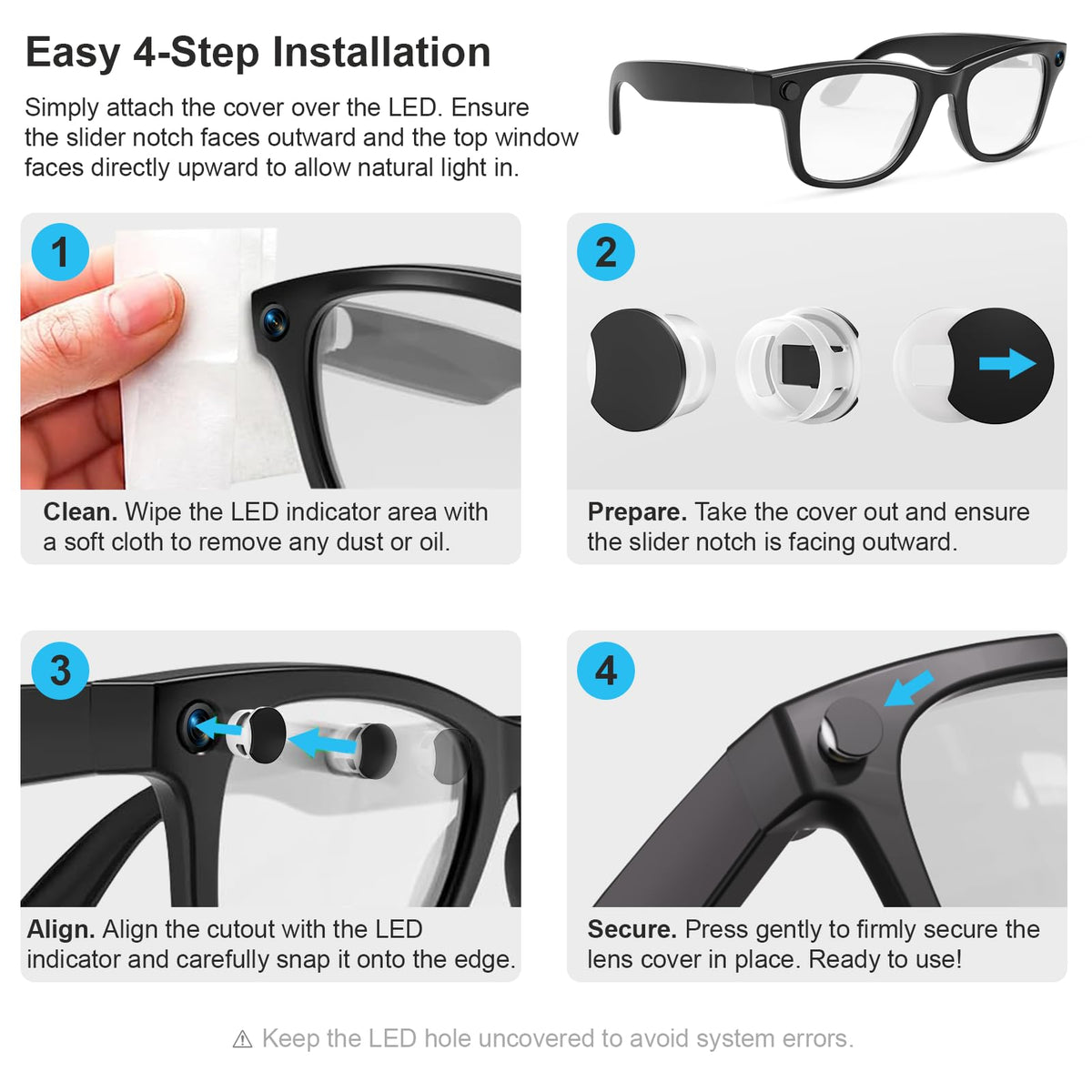 Easy 4-Step Installation

Simply attach the cover over the LED. Ensure the slider notch faces outward and the top window faces directly upward to allow natural light in.

1

Clean. Wipe the LED indicator area with a soft cloth to remove any dust or oil.

2

Prepare. Take the cover out and ensure the slider notch is facing outward.

3

Align. Align the cutout with the LED indicator and carefully snap it onto the edge.

4

Secure. Press gently to firmly secure the lens cover in place. Ready to use!

⚠ Keep the LED hole uncovered to avoid system errors.