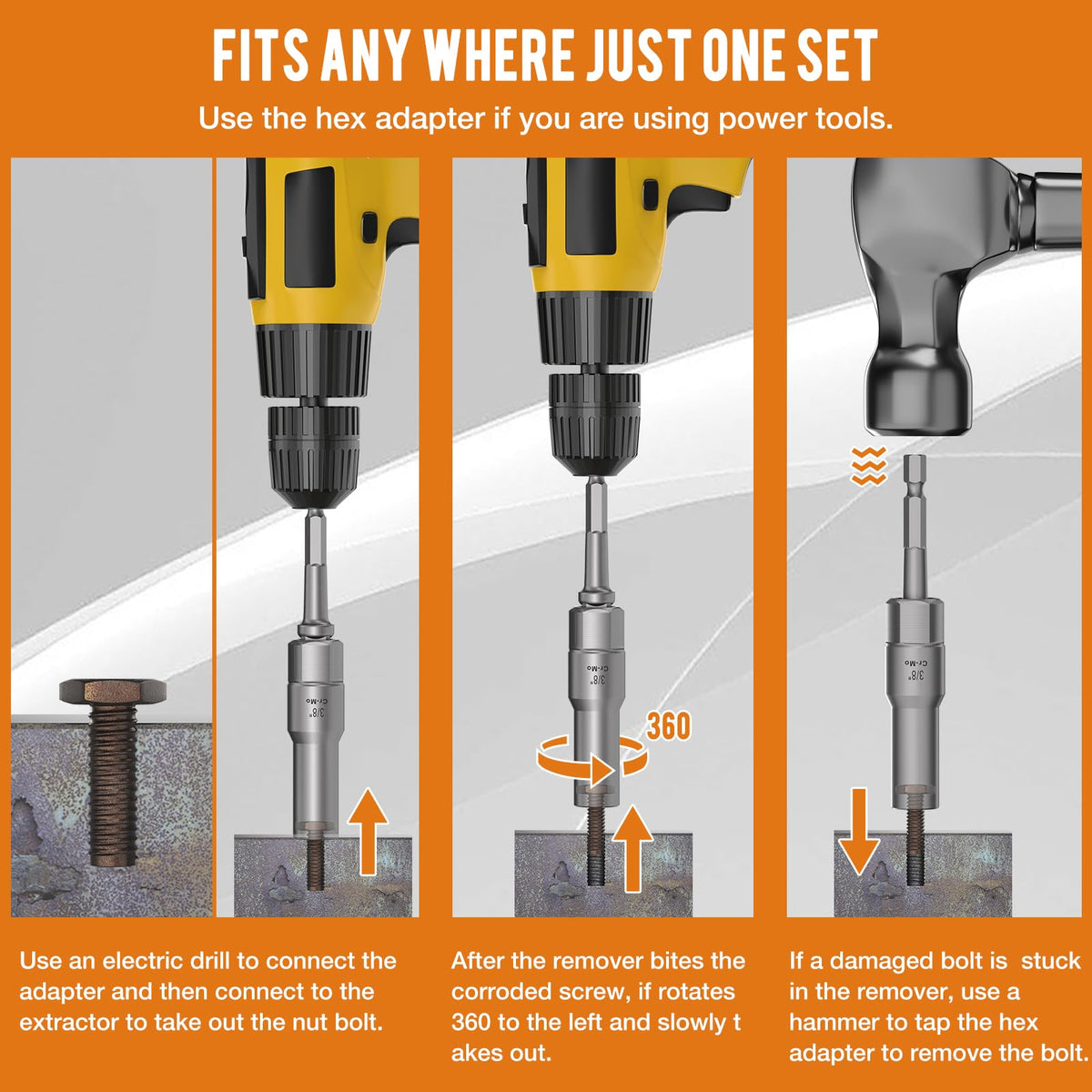 FITS ANY WHERE JUST ONE SET

Use the hex adapter if you are using power tools.

Cr-Mo
3/8"

Cr-Mo
3/8"

360

Cr-Mo
3/8"

Use an electric drill to connect the adapter and then connect to the extractor to take out the nut bolt.

After the remover bites the corroded screw, if rotates 360 to the left and slowly t akes out.

If a damaged bolt is stuck in the remover, use a hammer to tap the hex adapter to remove the bolt.