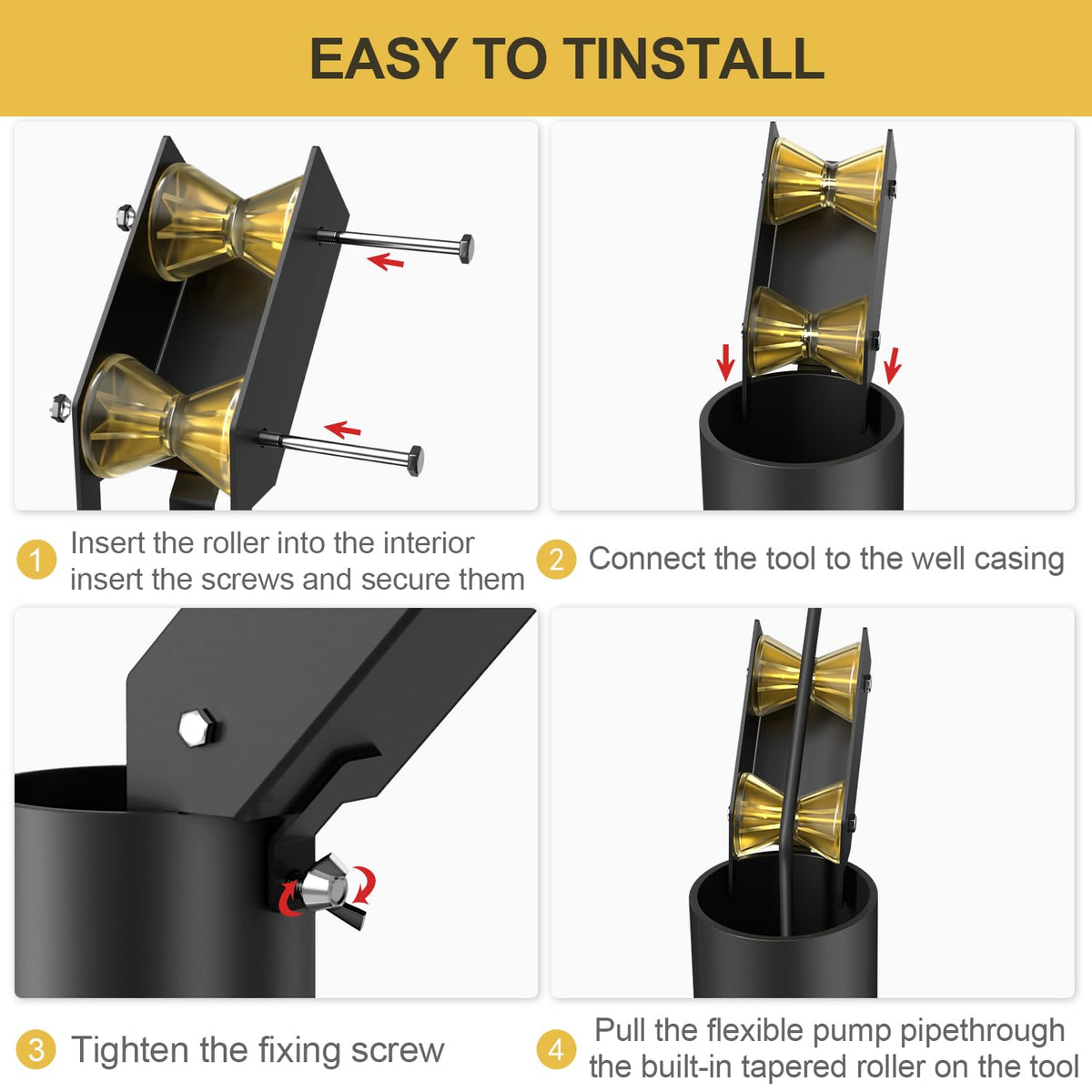 EASY TO TINSTALL

1 Insert the roller into the interior insert the screws and secure them

2 Connect the tool to the well casing

3 Tighten the fixing screw

4 Pull the flexible pump pipethrough the built-in tapered roller on the tool