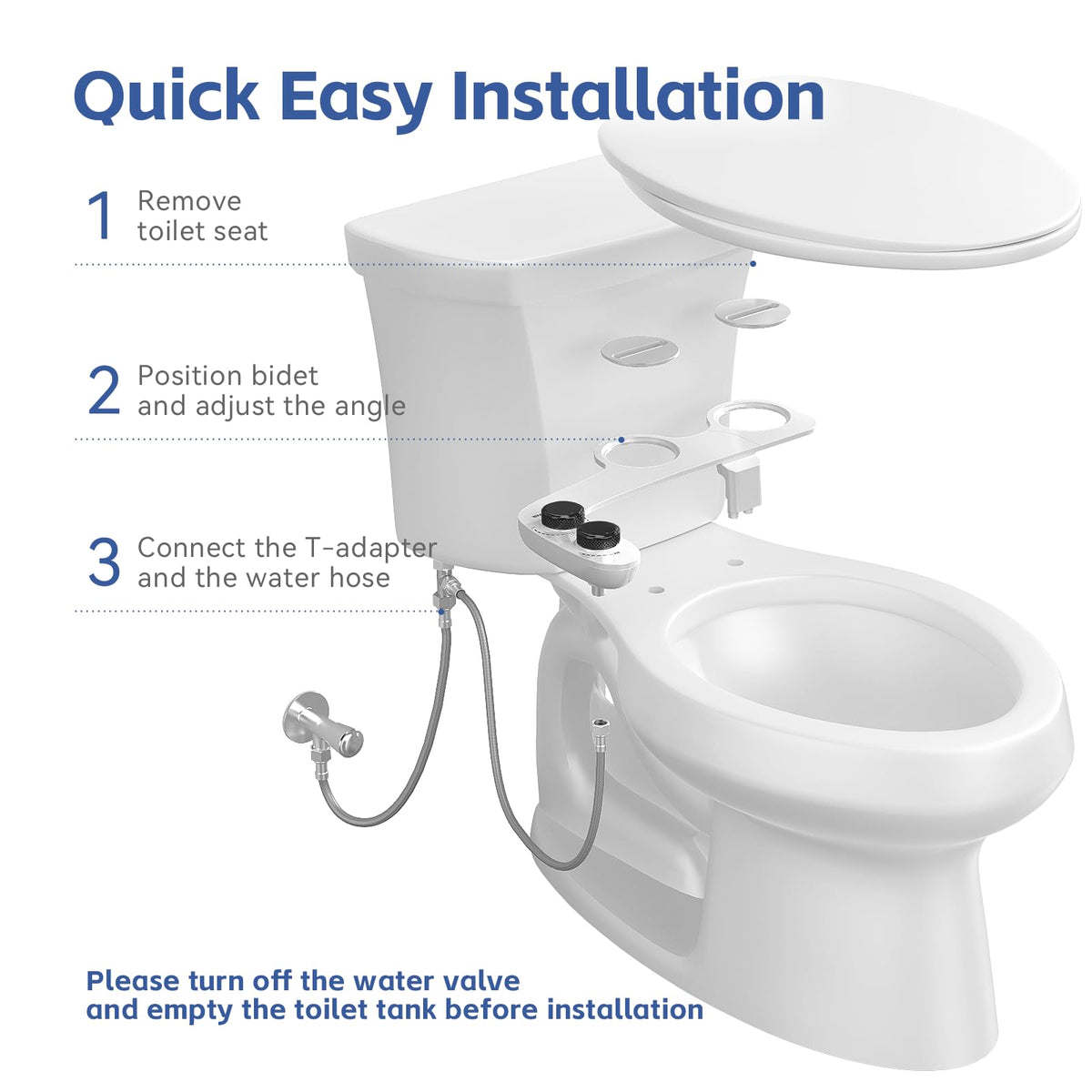 Quick Easy Installation

1 Remove toilet seat

2 Position bidet and adjust the angle

3 Connect the T-adapter and the water hose

Please turn off the water valve and empty the toilet tank before installation