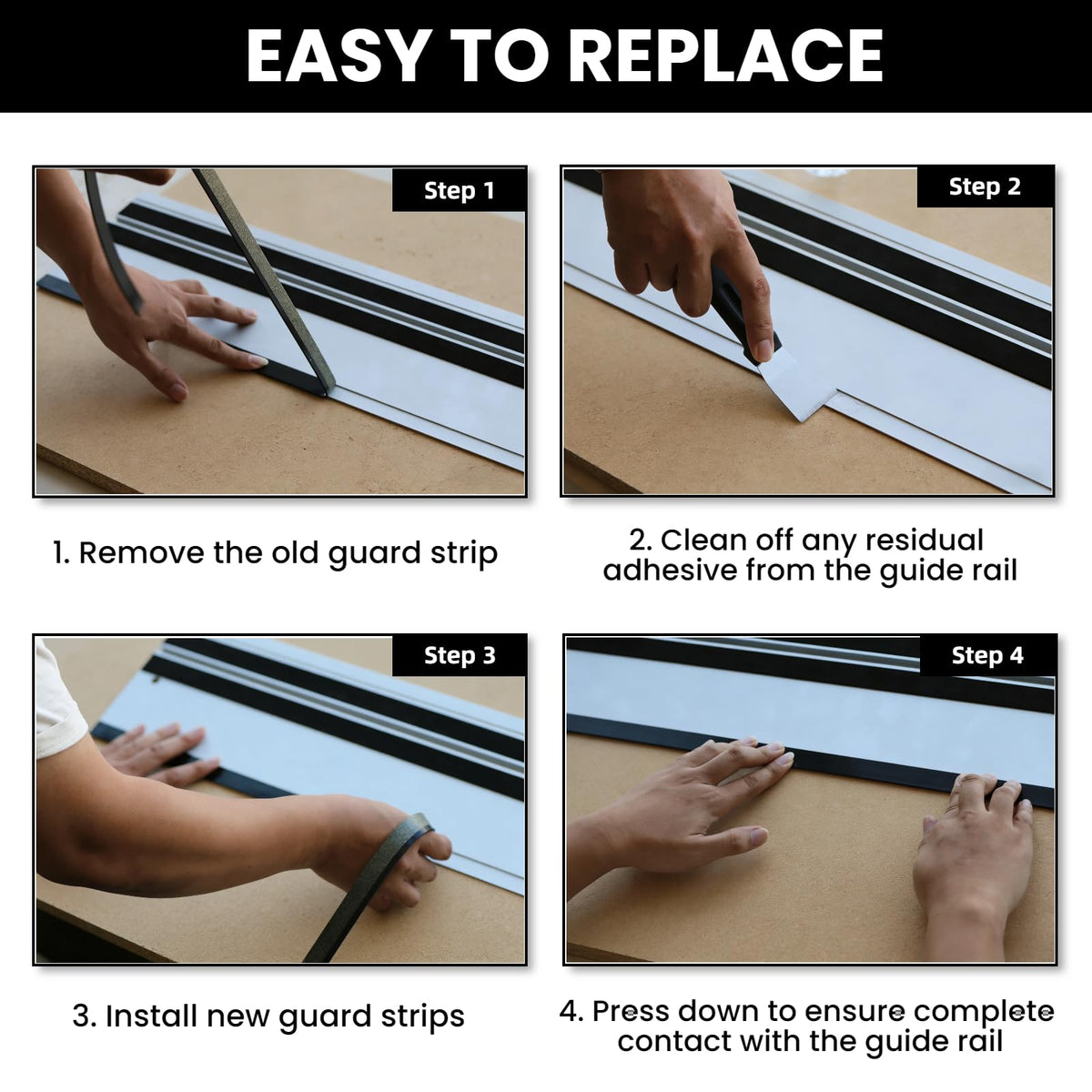 EASY TO REPLACE

Step 1

1. Remove the old guard strip

Step 2

2. Clean off any residual adhesive from the guide rail

Step 3

3. Install new guard strips

Step 4

4. Press down to ensure complete contact with the guide rail