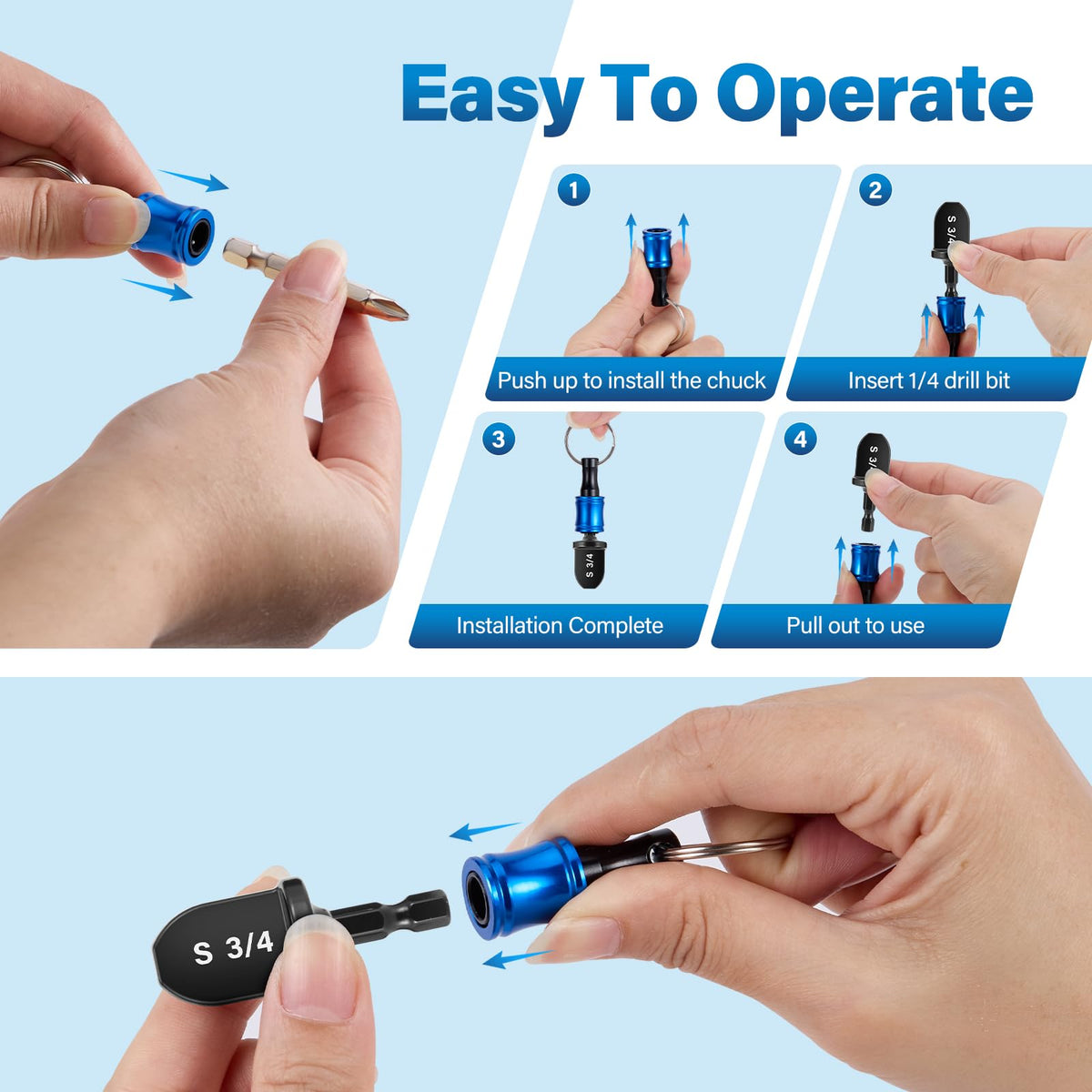 Easy To Operate

1
Push up to install the chuck

2
S 3/4
Insert 1/4 drill bit

3
S 3/4
Installation Complete

4
S 3/4
Pull out to use

S 3/4