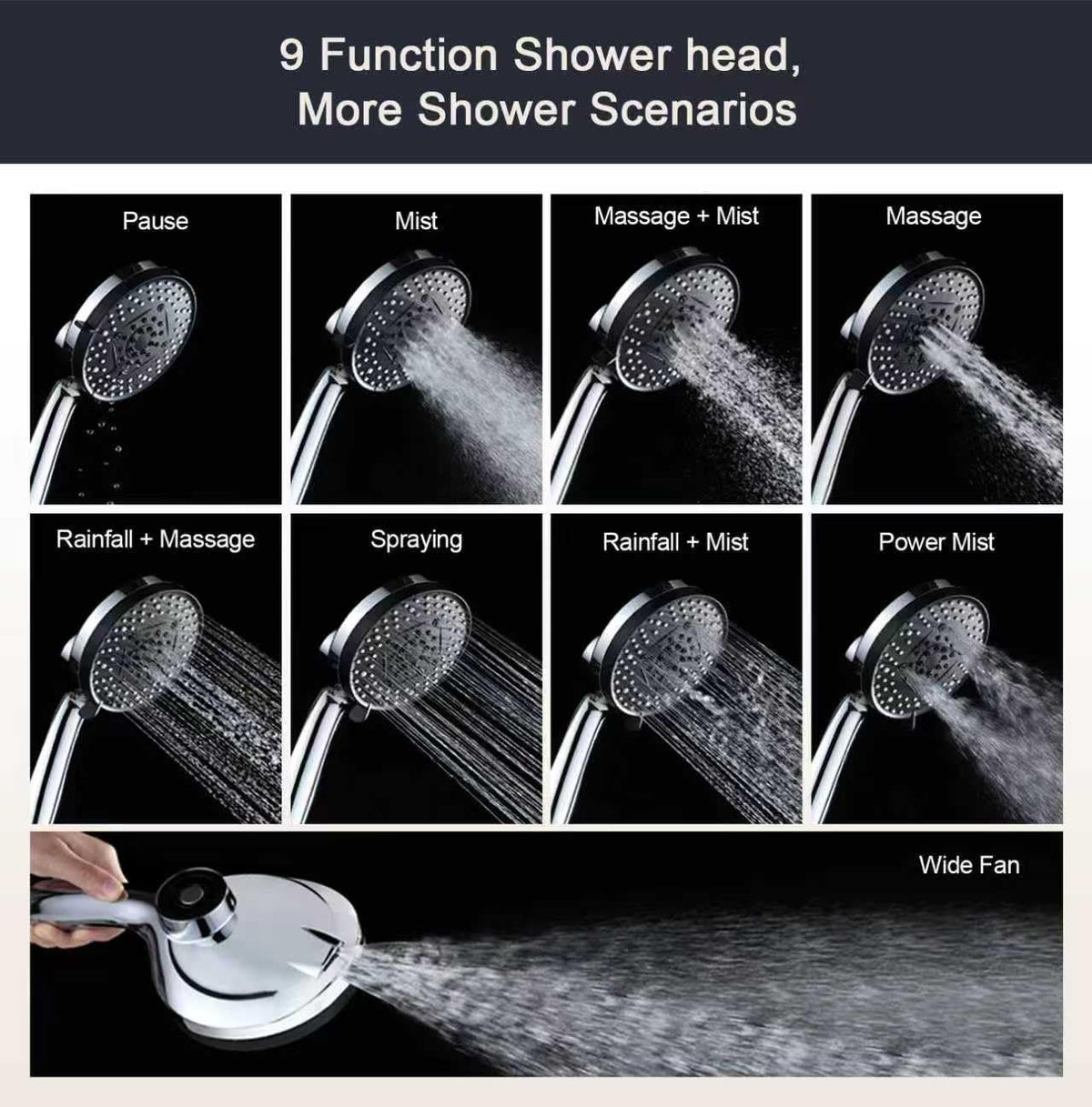 9 Function Shower head,
More Shower Scenarios

Pause

Mist

Massage + Mist

Massage

Rainfall + Massage

Spraying

Rainfall + Mist

Power Mist

Wide Fan