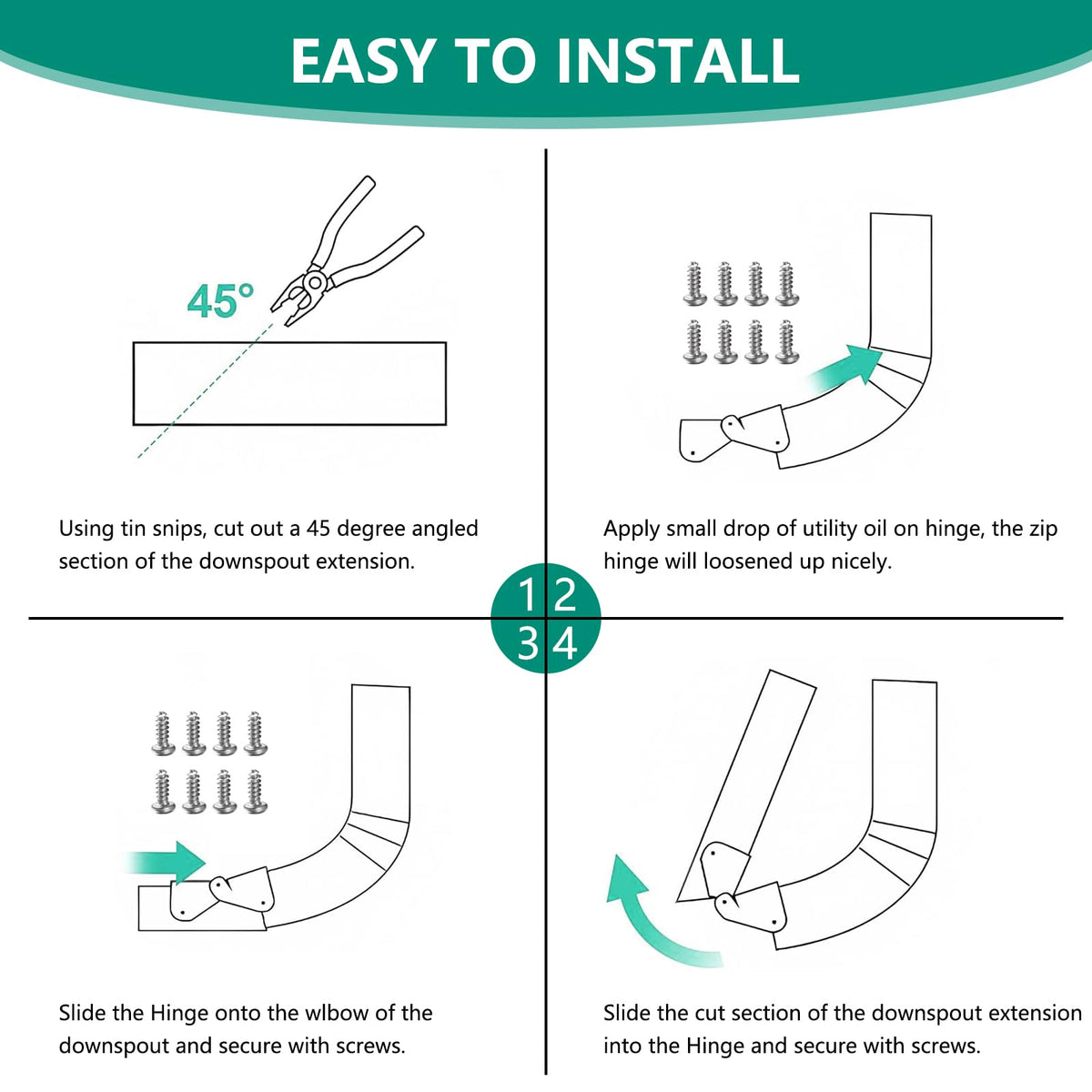 EASY TO INSTALL

45°

Using tin snips, cut out a 45 degree angled section of the downspout extension.

Apply small drop of utility oil on hinge, the zip hinge will loosened up nicely.

1 2
3 4

Slide the Hinge onto the wlbow of the downspout and secure with screws.

Slide the cut section of the downspout extension into the Hinge and secure with screws.