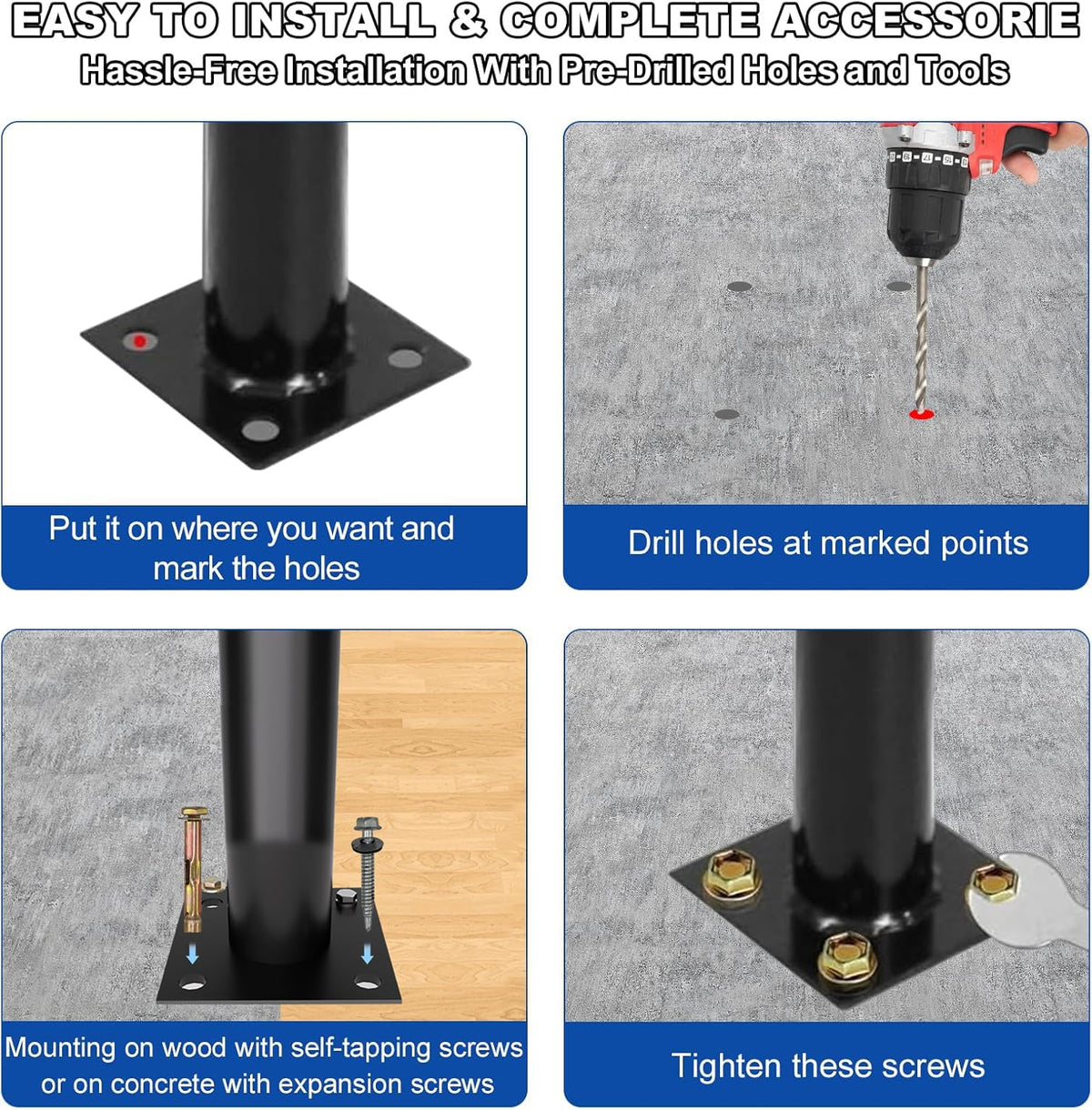 EASY TO INSTALL & COMPLETE ACCESSORIE
Hassle-Free Installation With Pre-Drilled Holes and Tools

Put it on where you want and mark the holes

Drill holes at marked points

Mounting on wood with self-tapping screws or on concrete with expansion screws

Tighten these screws