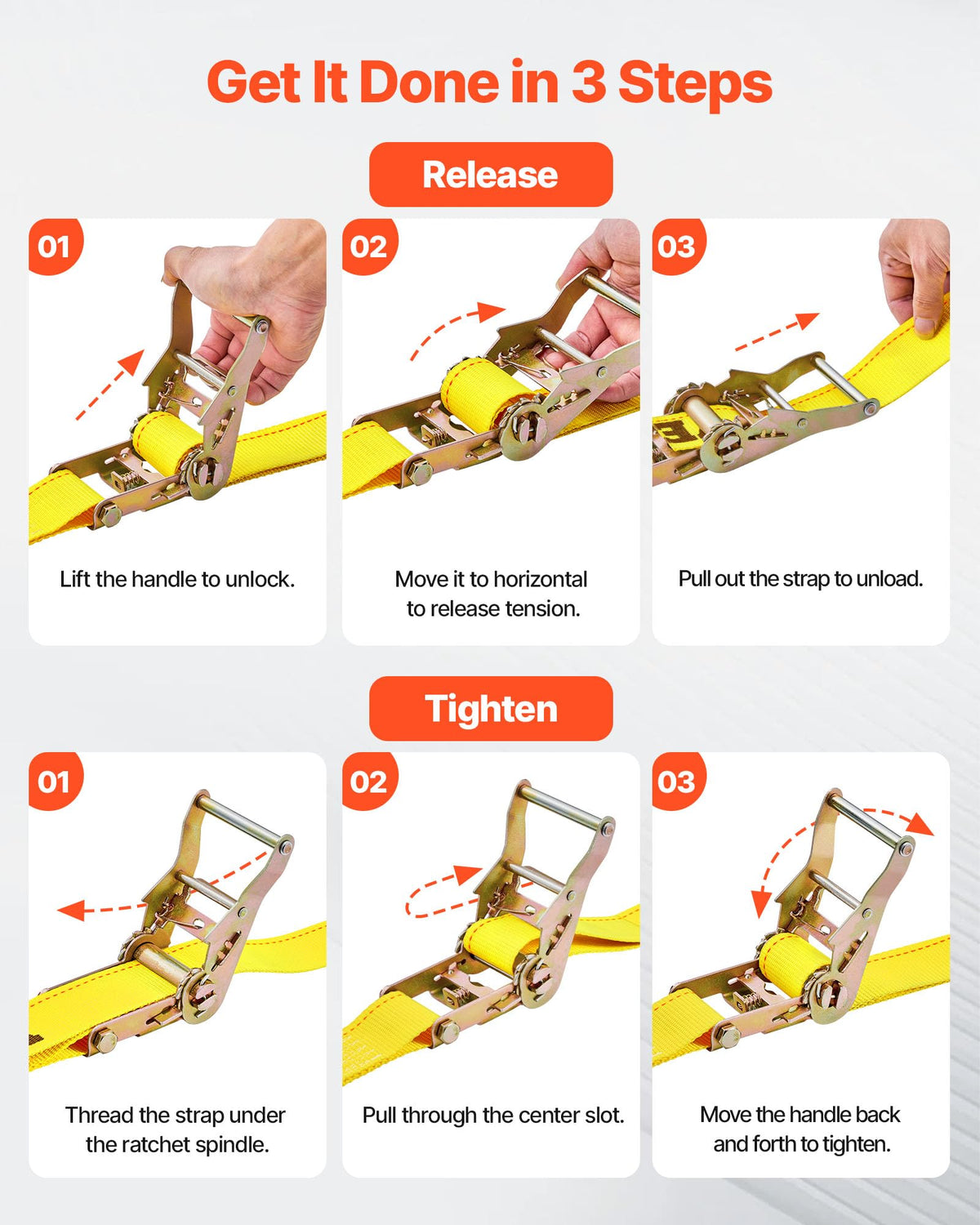 Get It Done in 3 Steps

Release

01

Lift the handle to unlock.

02

Move it to horizontal to release tension.

03

Pull out the strap to unload.

Tighten

01

Thread the strap under the ratchet spindle.

02

Pull through the center slot.

03

Move the handle back and forth to tighten.