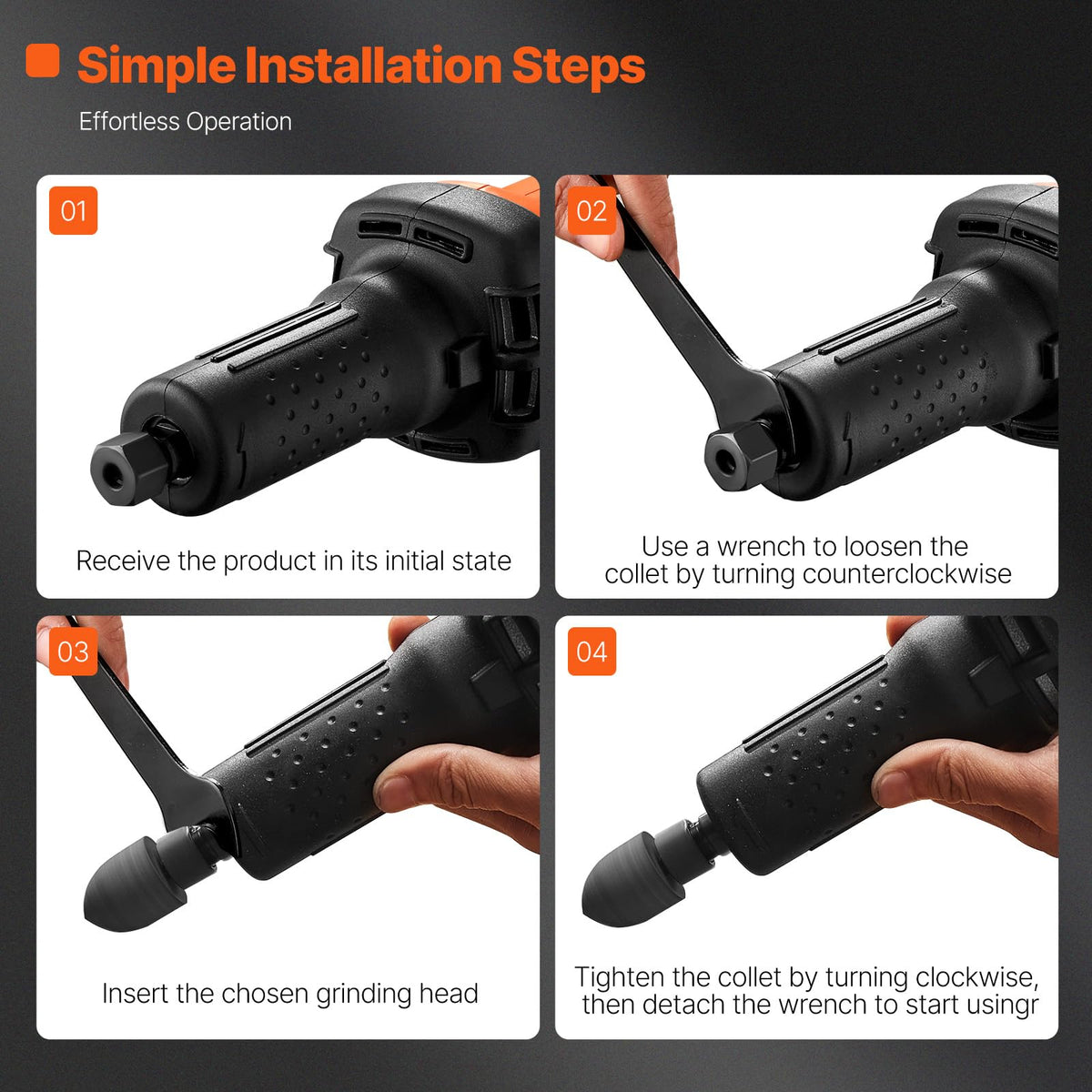 Simple Installation Steps

Effortless Operation

01

Receive the product in its initial state

02

Use a wrench to loosen the collet by turning counterclockwise

03

Insert the chosen grinding head

04

Tighten the collet by turning clockwise, then detach the wrench to start usingr