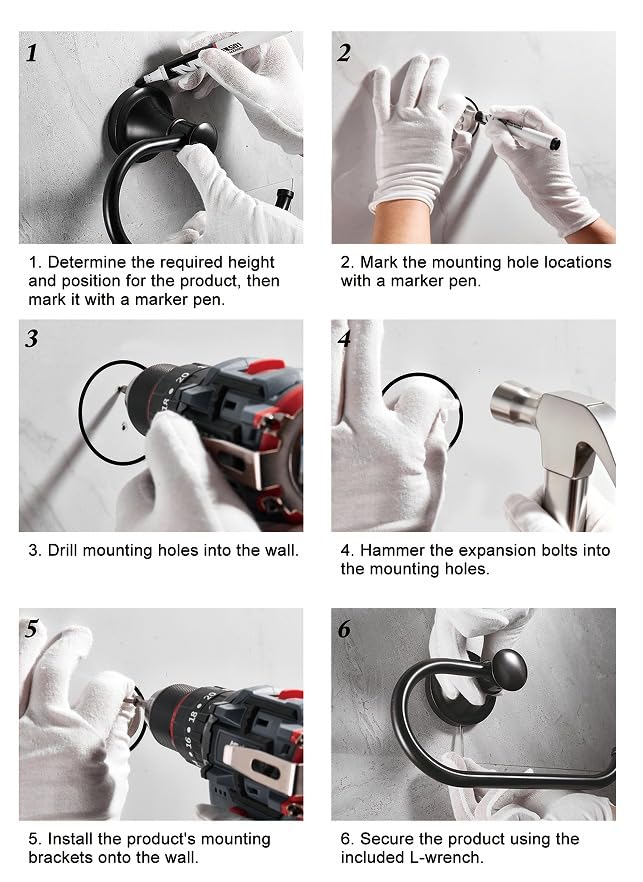 1

1. Determine the required height and position for the product, then mark it with a marker pen.

2

2. Mark the mounting hole locations with a marker pen.

3

3. Drill mounting holes into the wall.

4

4. Hammer the expansion bolts into the mounting holes.

5

5. Install the product's mounting brackets onto the wall.

6

6. Secure the product using the included L-wrench.