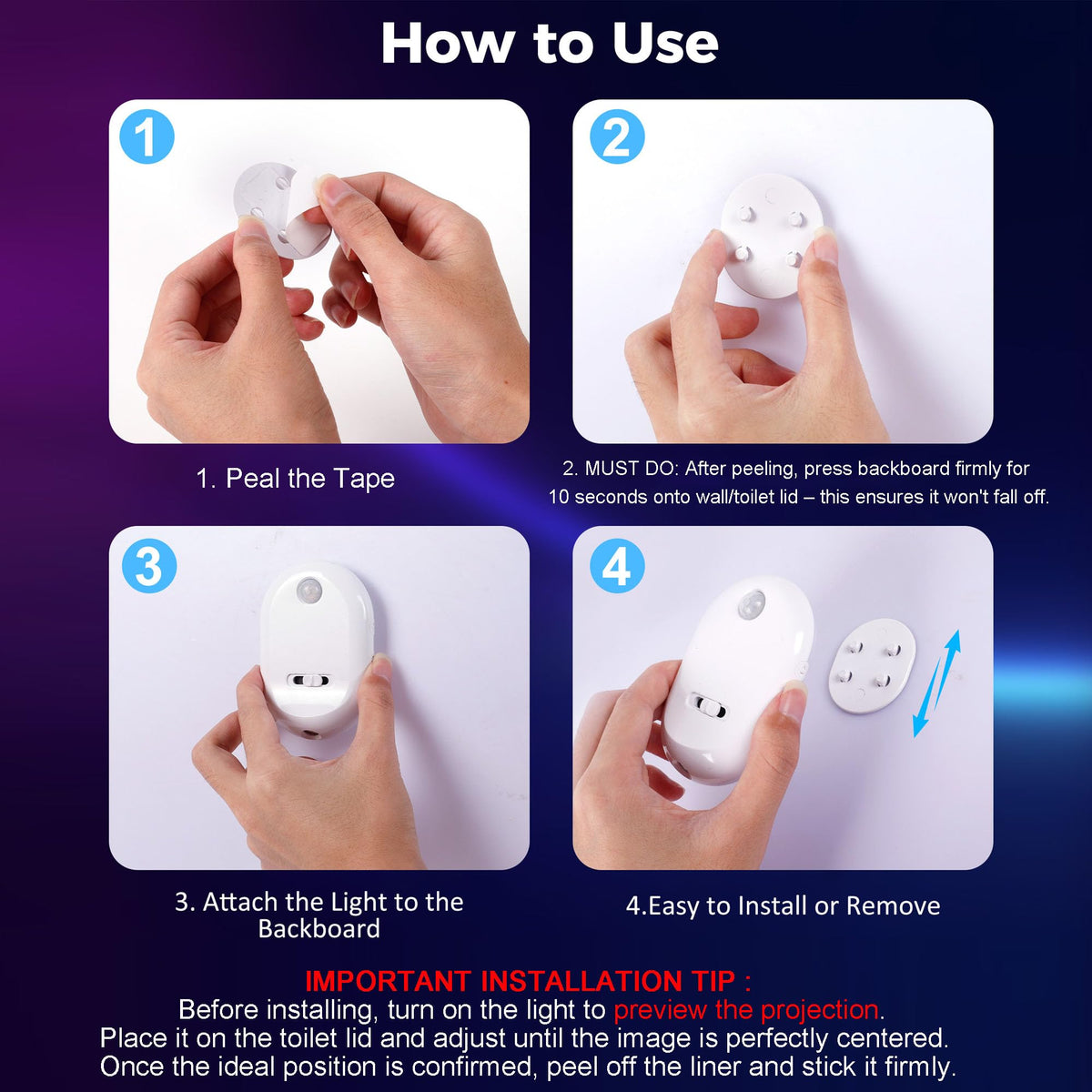 How to Use

1

1. Peal the Tape

2

2. MUST DO: After peeling, press backboard firmly for 10 seconds onto wall/toilet lid – this ensures it won't fall off.

3

3. Attach the Light to the Backboard

4

4.Easy to Install or Remove

IMPORTANT INSTALLATION TIP :
Before installing, turn on the light to preview the projection.
Place it on the toilet lid and adjust until the image is perfectly centered.
Once the ideal position is confirmed, peel off the liner and stick it firmly.