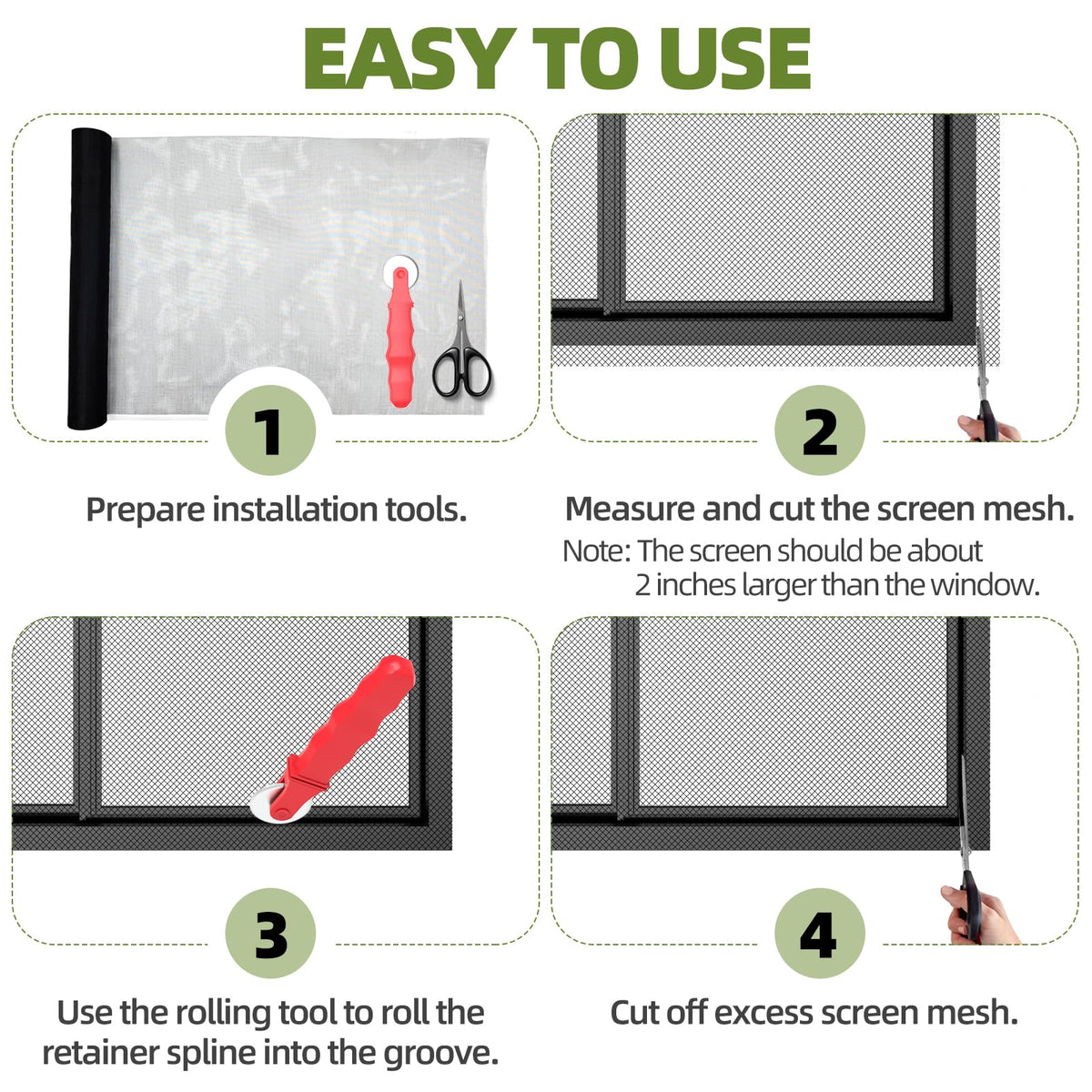 EASY TO USE

1

Prepare installation tools.

2

Measure and cut the screen mesh.

Note: The screen should be about 2 inches larger than the window.

3

Use the rolling tool to roll the retainer spline into the groove.

4

Cut off excess screen mesh.