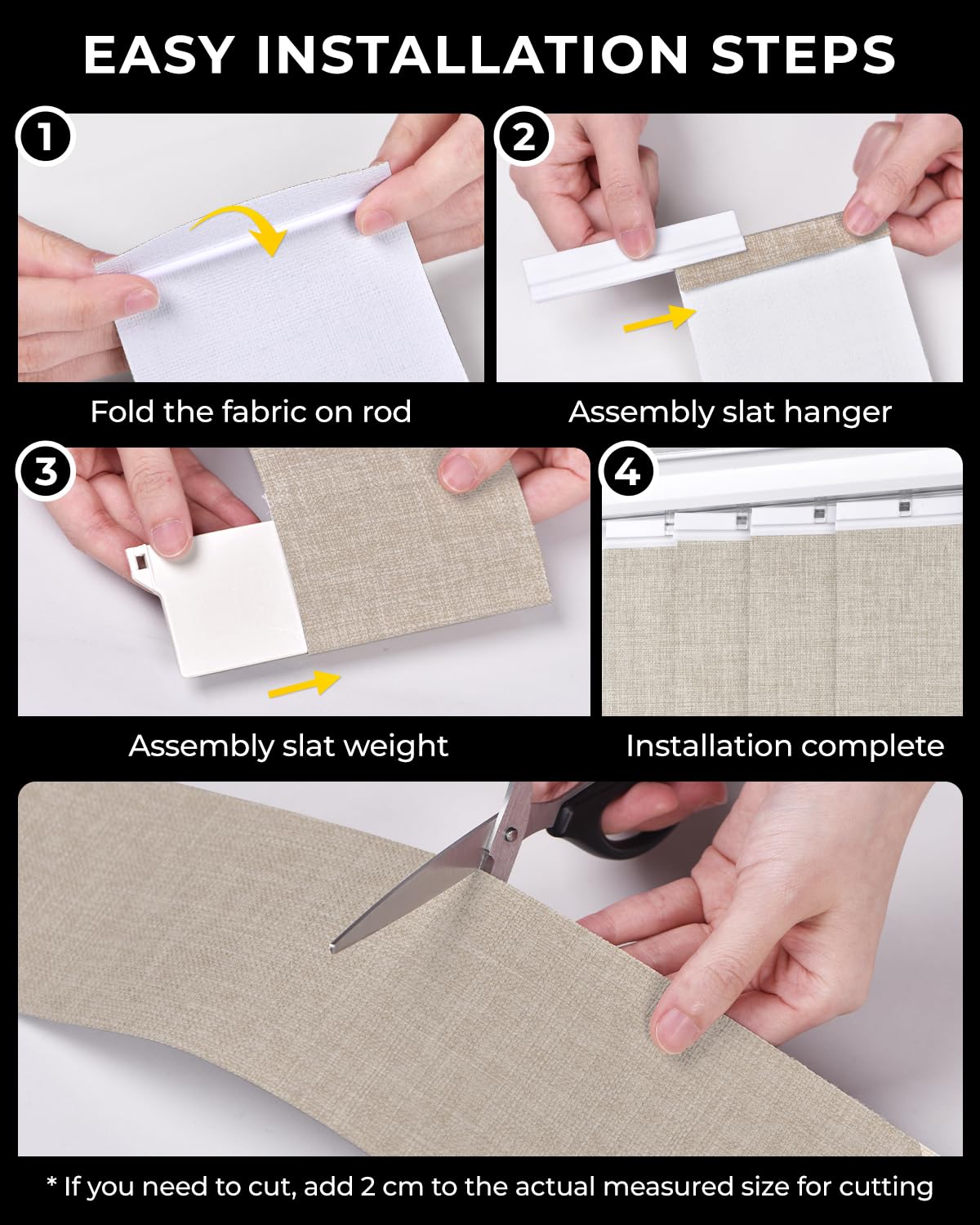 EASY INSTALLATION STEPS

1

Fold the fabric on rod

2

Assembly slat hanger

3

Assembly slat weight

4

Installation complete

* If you need to cut, add 2 cm to the actual measured size for cutting