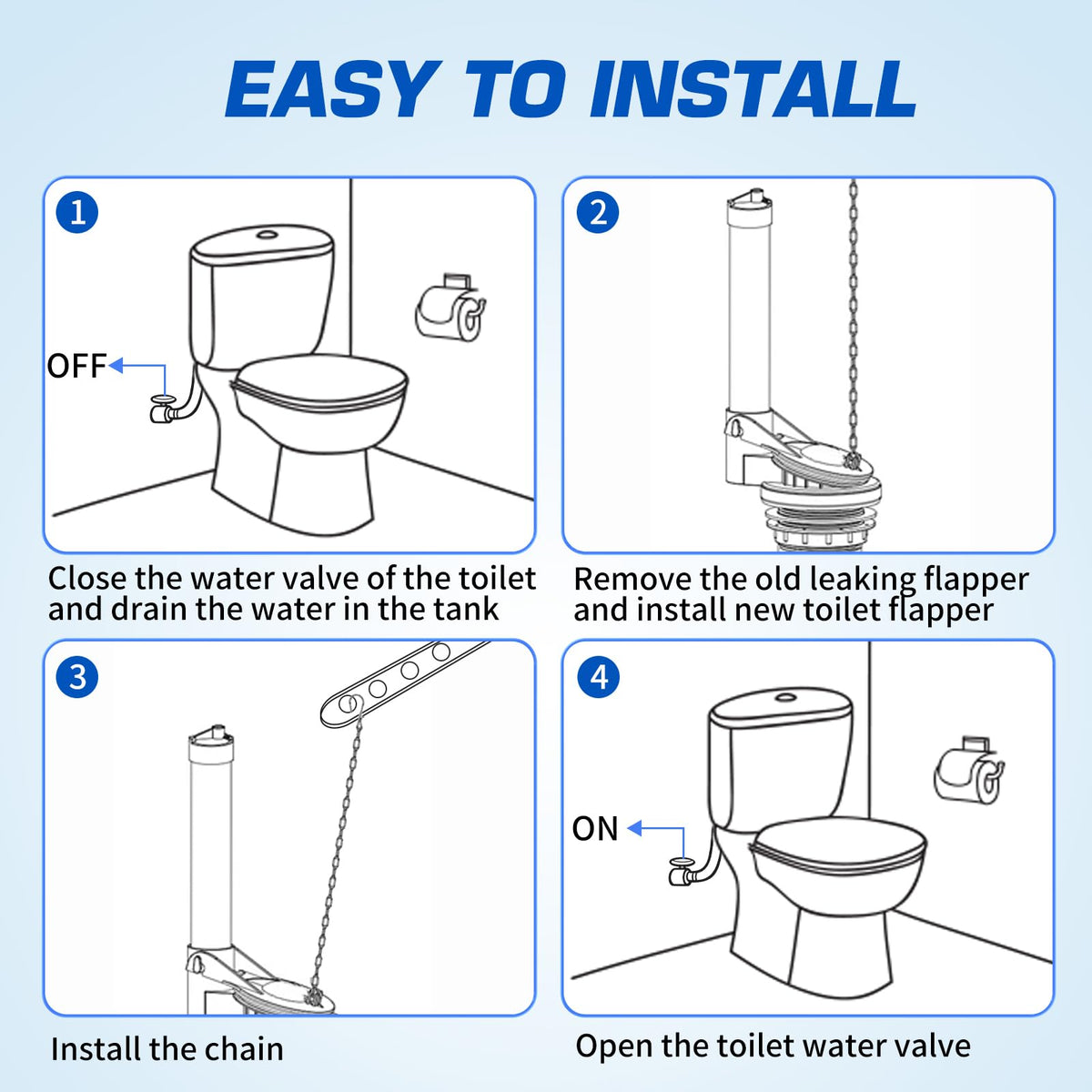 EASY TO INSTALL

1

OFF

Close the water valve of the toilet and drain the water in the tank

2

Remove the old leaking flapper and install new toilet flapper

3

Install the chain

4

ON

Open the toilet water valve