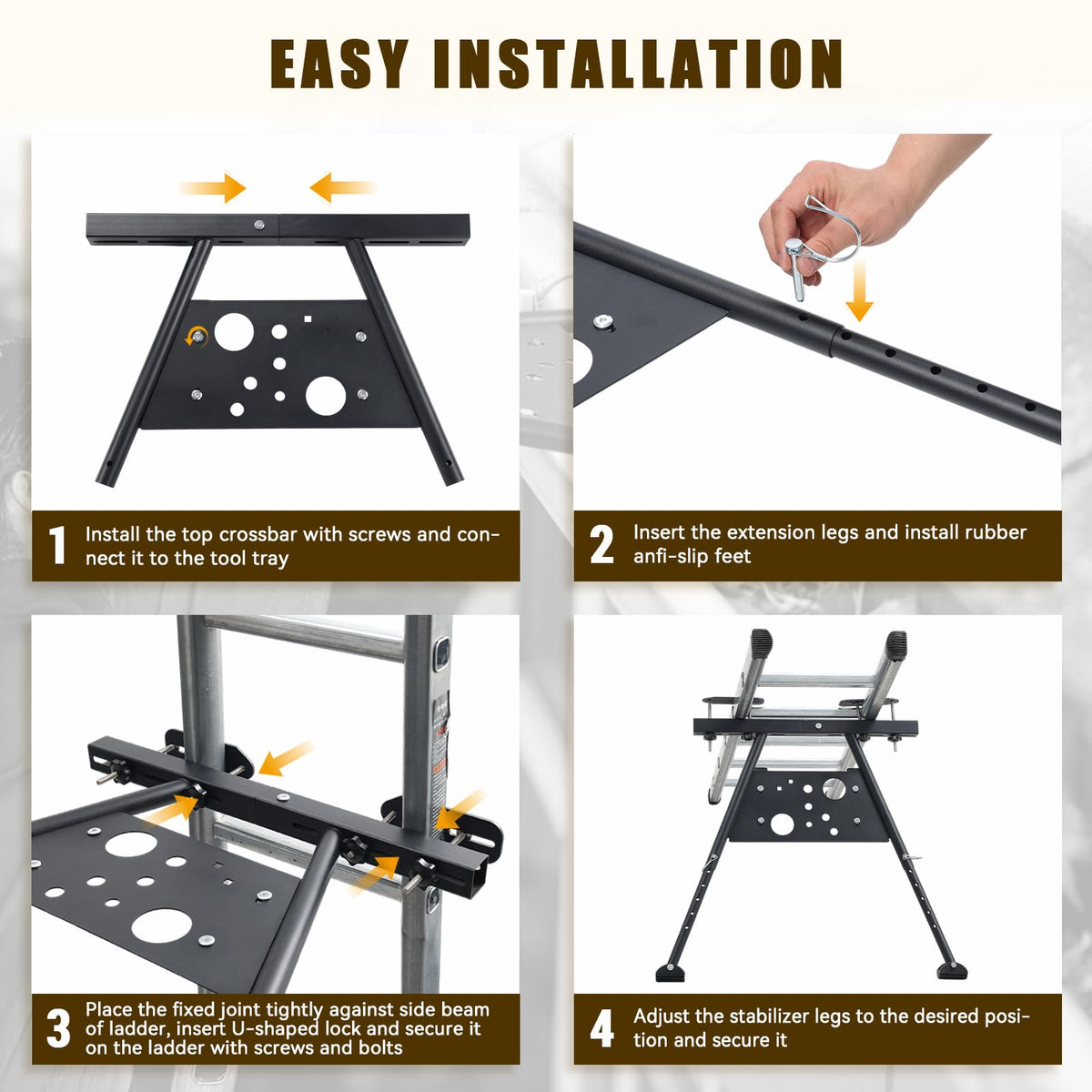 EASY INSTALLATION

1 Install the top crossbar with screws and connect it to the tool tray

2 Insert the extension legs and install rubber anfi-slip feet

3 Place the fixed joint tightly against side beam of ladder, insert U-shaped lock and secure it on the ladder with screws and bolts

4 Adjust the stabilizer legs to the desired position and secure it