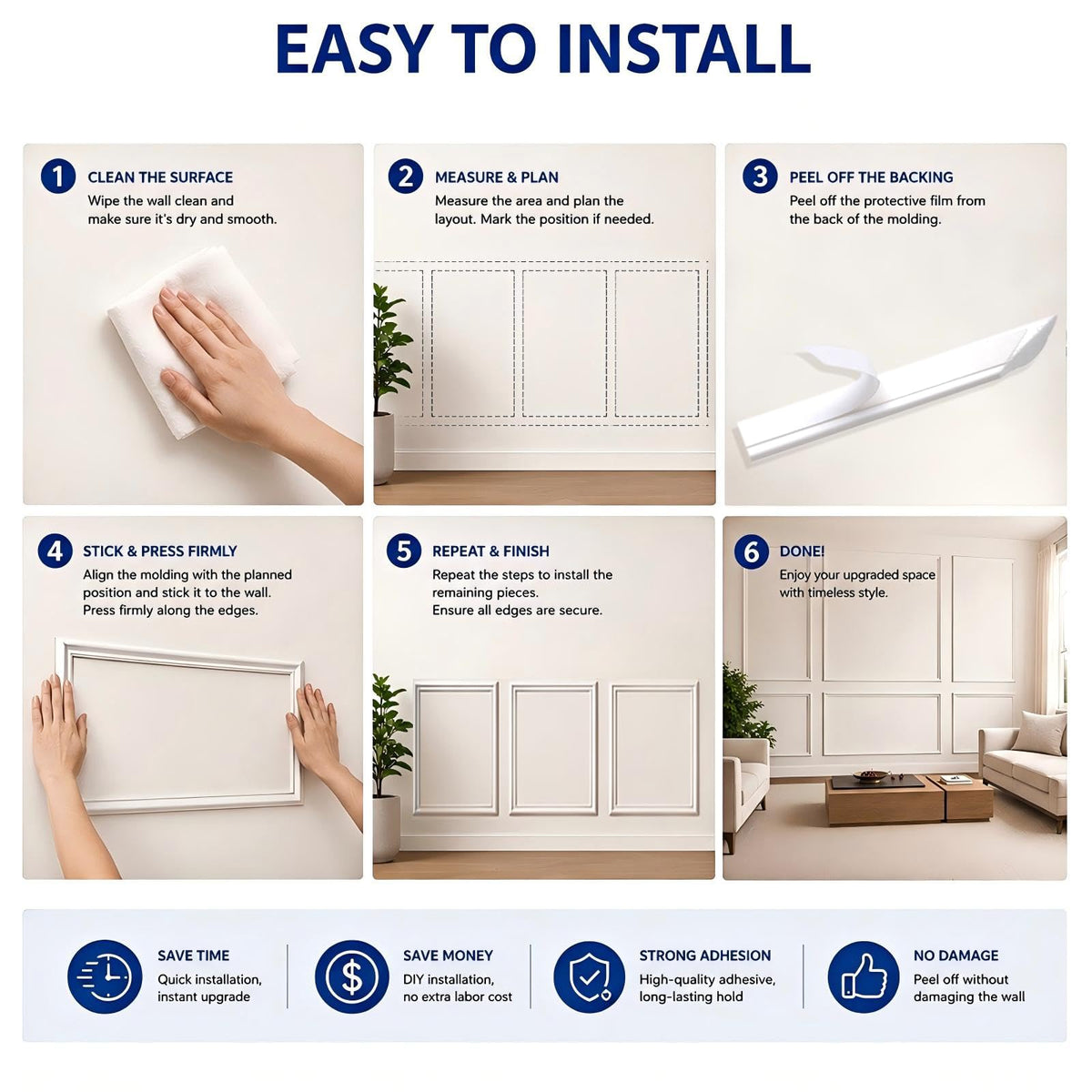 EASY TO INSTALL

1 CLEAN THE SURFACE
Wipe the wall clean and make sure it's dry and smooth.

2 MEASURE & PLAN
Measure the area and plan the layout. Mark the position if needed.

3 PEEL OFF THE BACKING
Peel off the protective film from the back of the molding.

4 STICK & PRESS FIRMLY
Align the molding with the planned position and stick it to the wall. Press firmly along the edges.

5 REPEAT & FINISH
Repeat the steps to install the remaining pieces.
Ensure all edges are secure.

6 DONE!
Enjoy your upgraded space with timeless style.

SAVE TIME
Quick installation, instant upgrade

SAVE MONEY
DIY installation, no extra labor cost

STRONG ADHESION
High-quality adhesive, long-lasting hold

NO DAMAGE
Peel off without damaging the wall