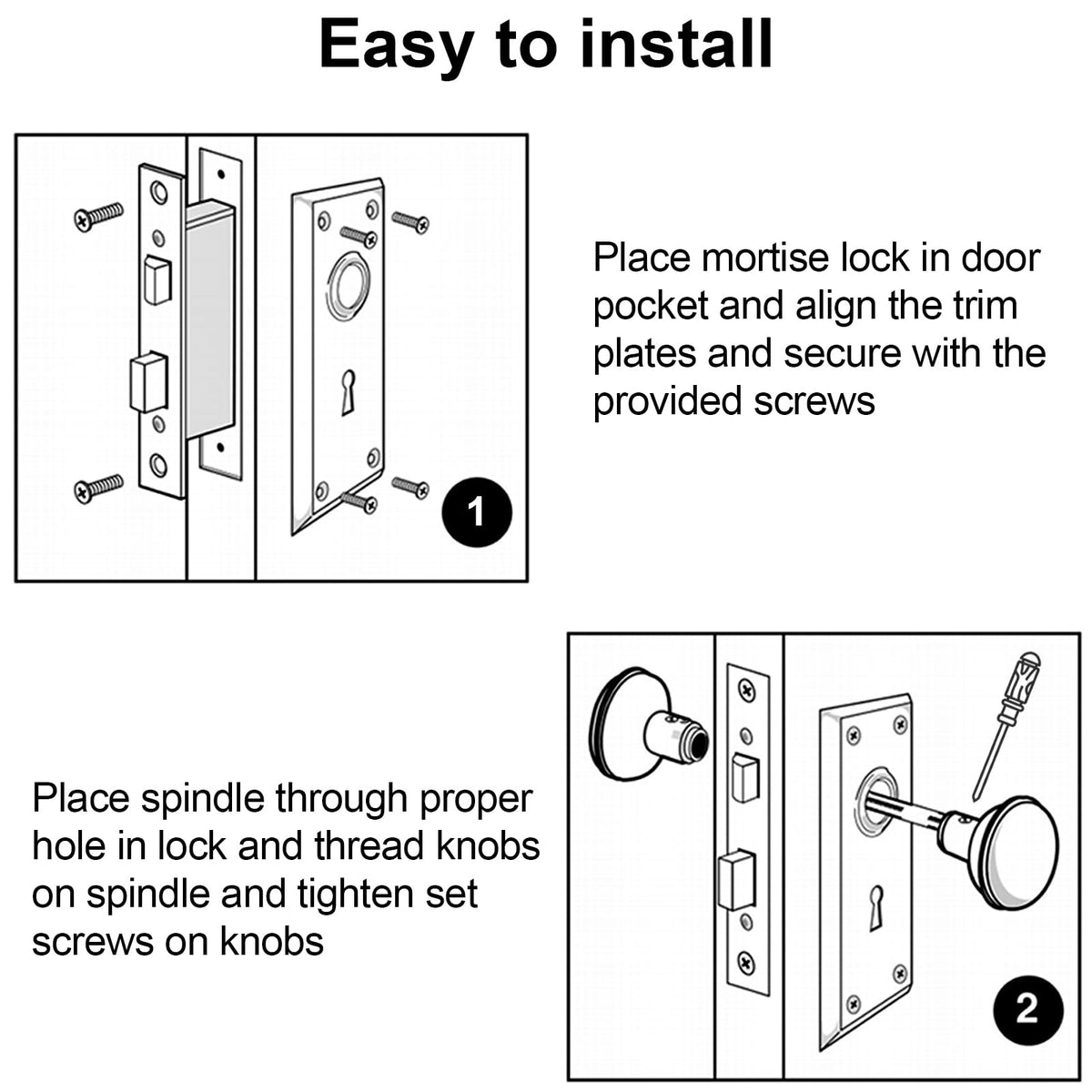 Easy to install

1

Place mortise lock in door pocket and align the trim plates and secure with the provided screws

Place spindle through proper hole in lock and thread knobs on spindle and tighten set screws on knobs

2