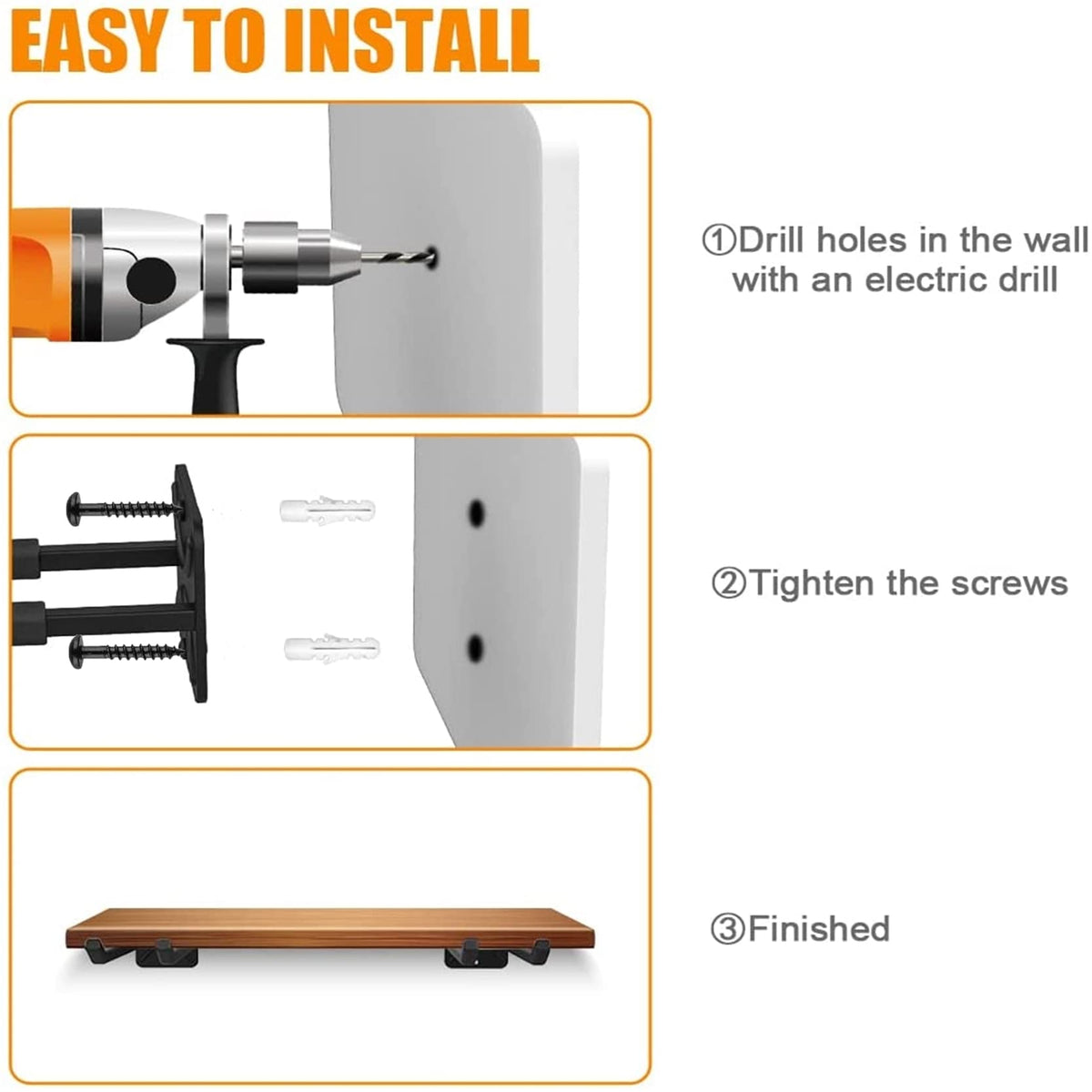 EASY TO INSTALL

①Drill holes in the wall with an electric drill

②Tighten the screws

③Finished