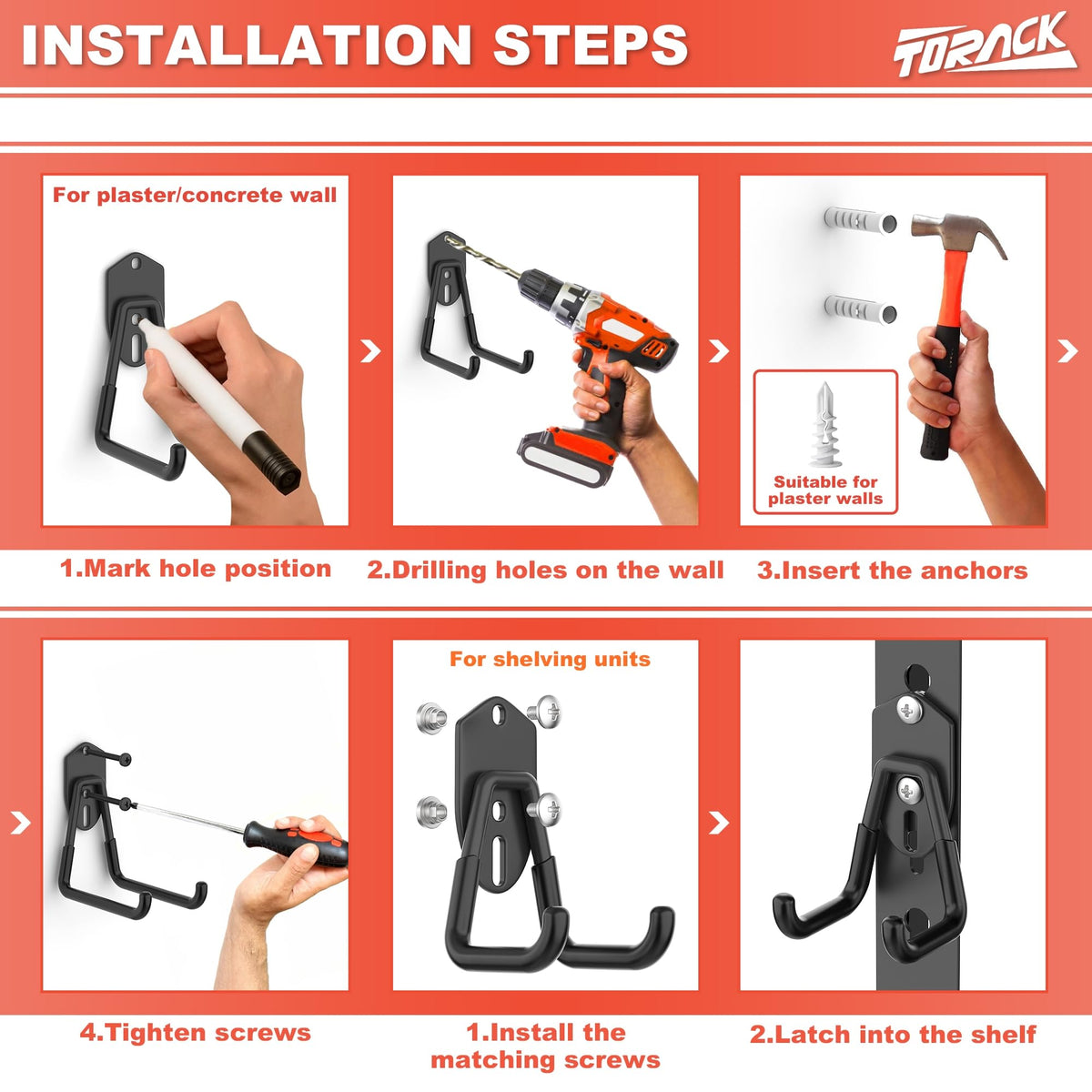 INSTALLATION STEPS

TORACK

For plaster/concrete wall

Suitable for plaster walls

1.Mark hole position

2.Drilling holes on the wall

3.Insert the anchors

For shelving units

4.Tighten screws

1.Install the matching screws

2.Latch into the shelf