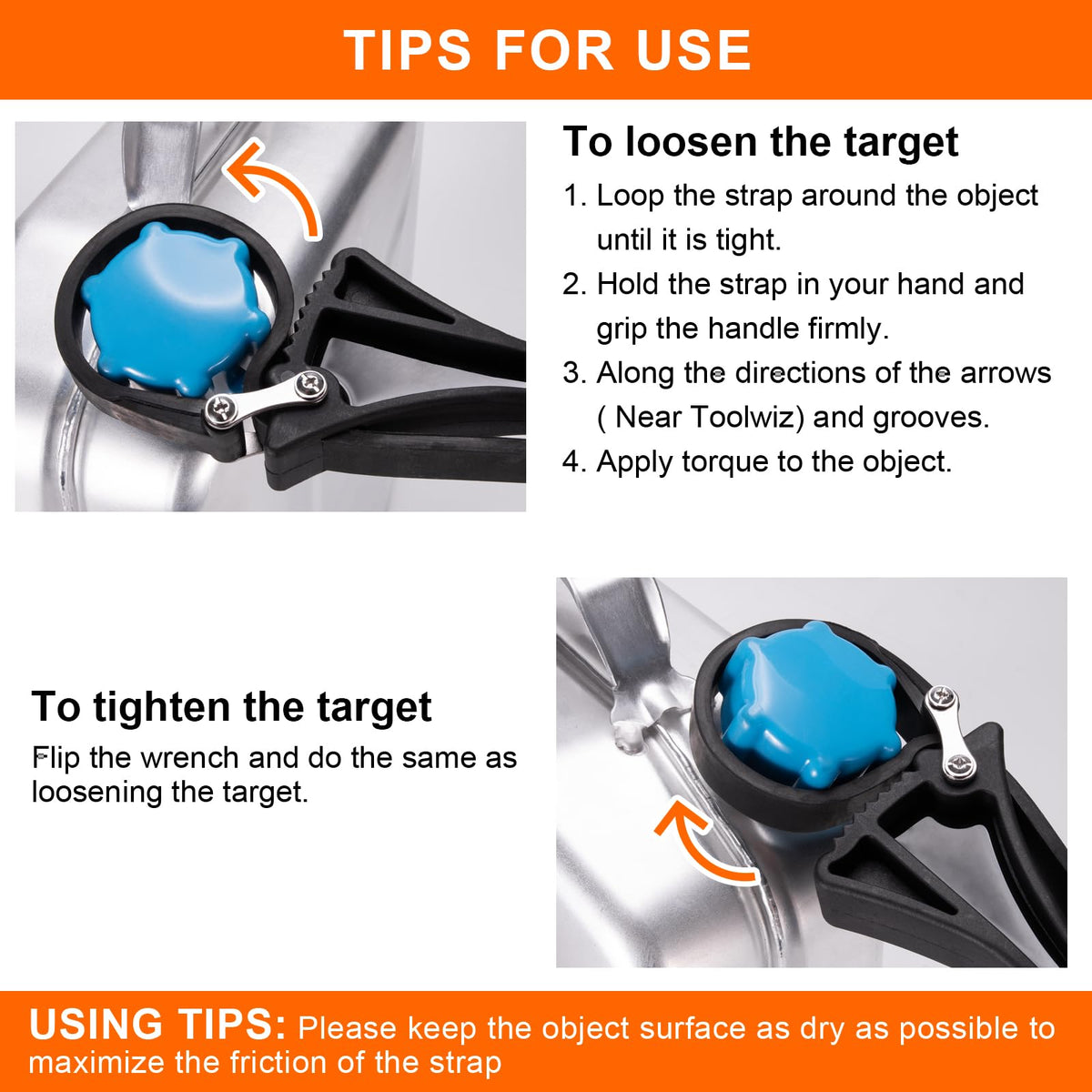 TIPS FOR USE

To loosen the target

1. Loop the strap around the object until it is tight.
2. Hold the strap in your hand and grip the handle firmly.
3. Along the directions of the arrows ( Near Toolwiz) and grooves.
4. Apply torque to the object.

To tighten the target

Flip the wrench and do the same as loosening the target.

USING TIPS: Please keep the object surface as dry as possible to maximize the friction of the strap