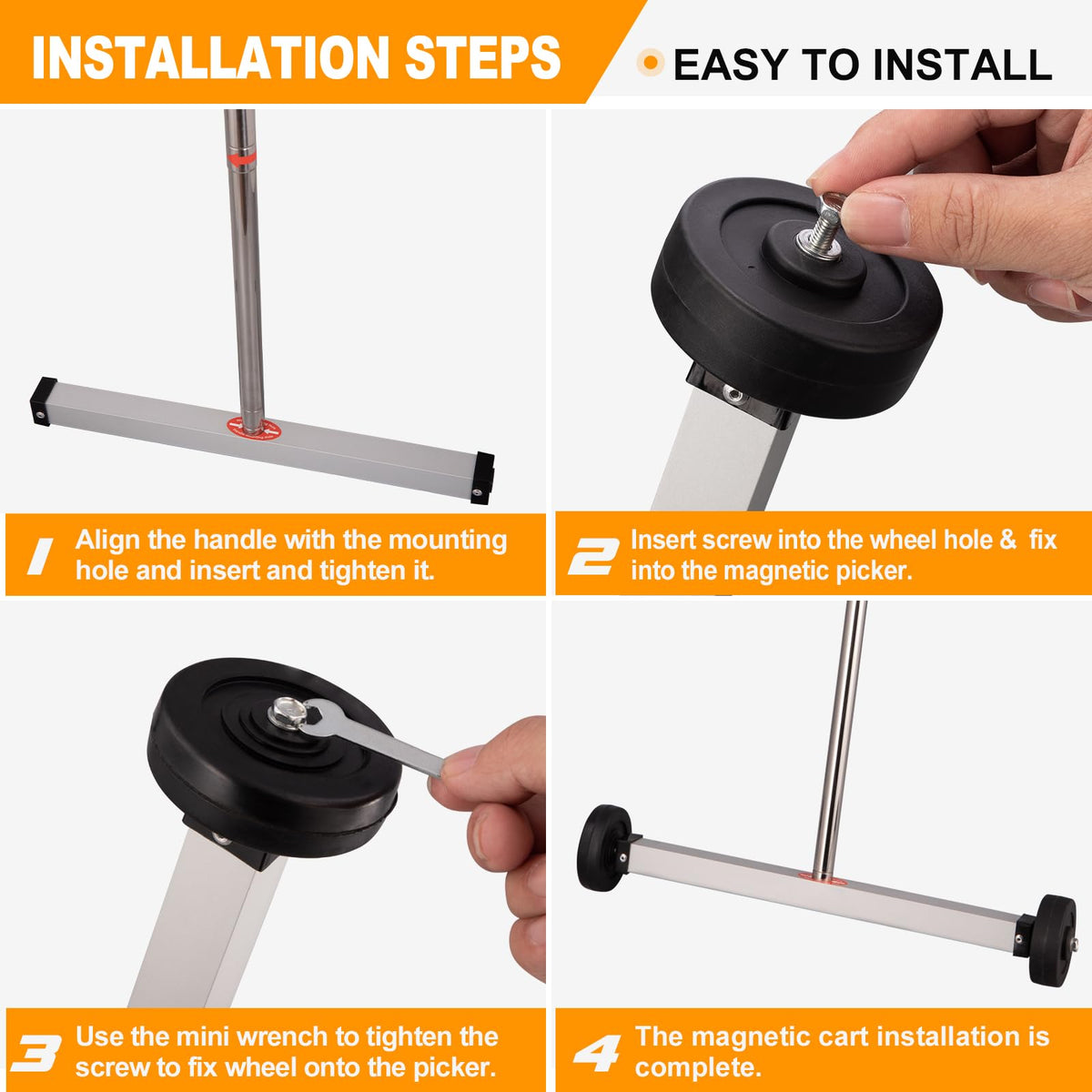 INSTALLATION STEPS

EASY TO INSTALL

1 Align the handle with the mounting hole and insert and tighten it.

2 Insert screw into the wheel hole & fix into the magnetic picker.

3 Use the mini wrench to tighten the screw to fix wheel onto the picker.

4 The magnetic cart installation is complete.