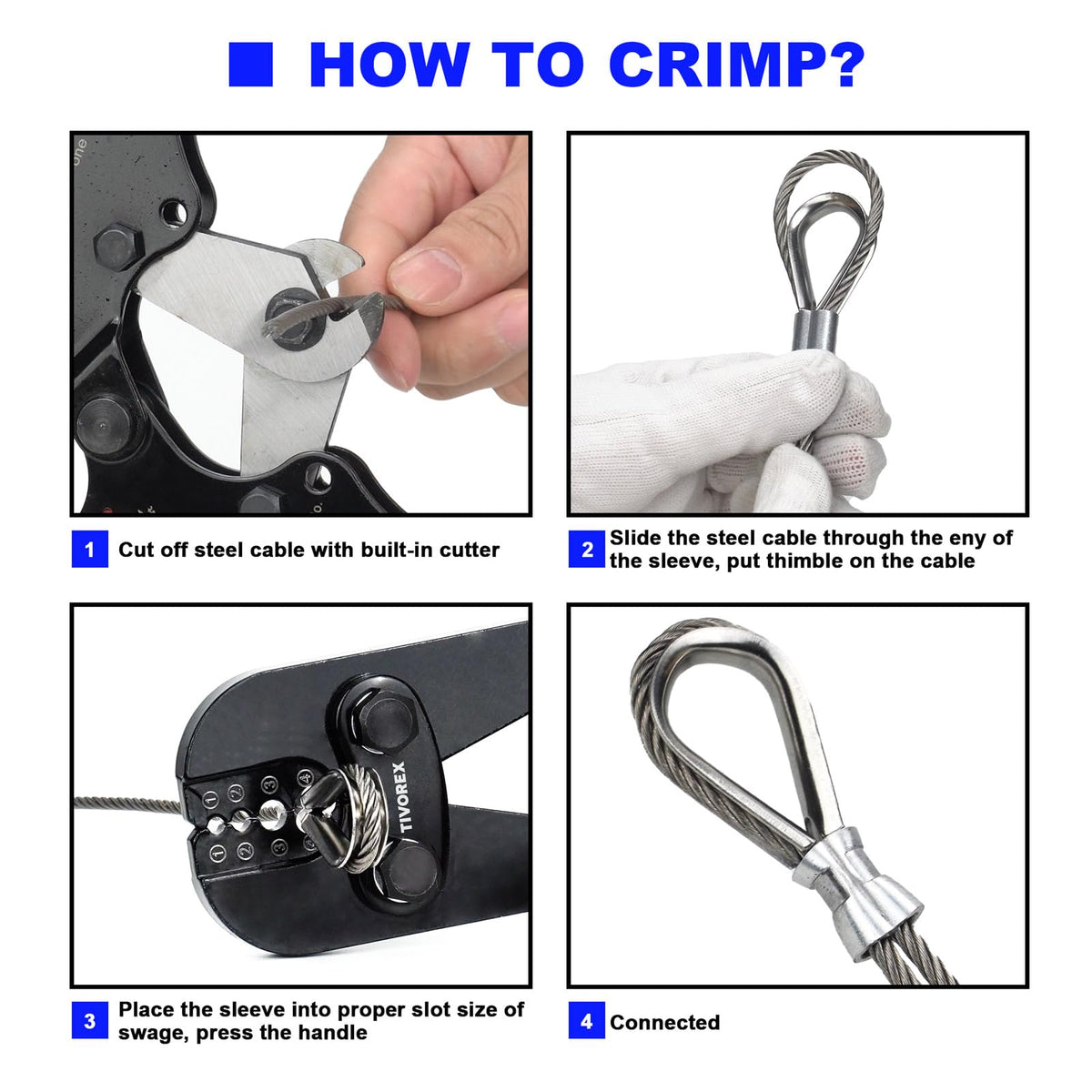 HOW TO CRIMP?

1 Cut off steel cable with built-in cutter

2 Slide the steel cable through the eny of the sleeve, put thimble on the cable

TIVOREX

1 2 3 4

1 2 3

3 Place the sleeve into proper slot size of swage, press the handle

4 Connected