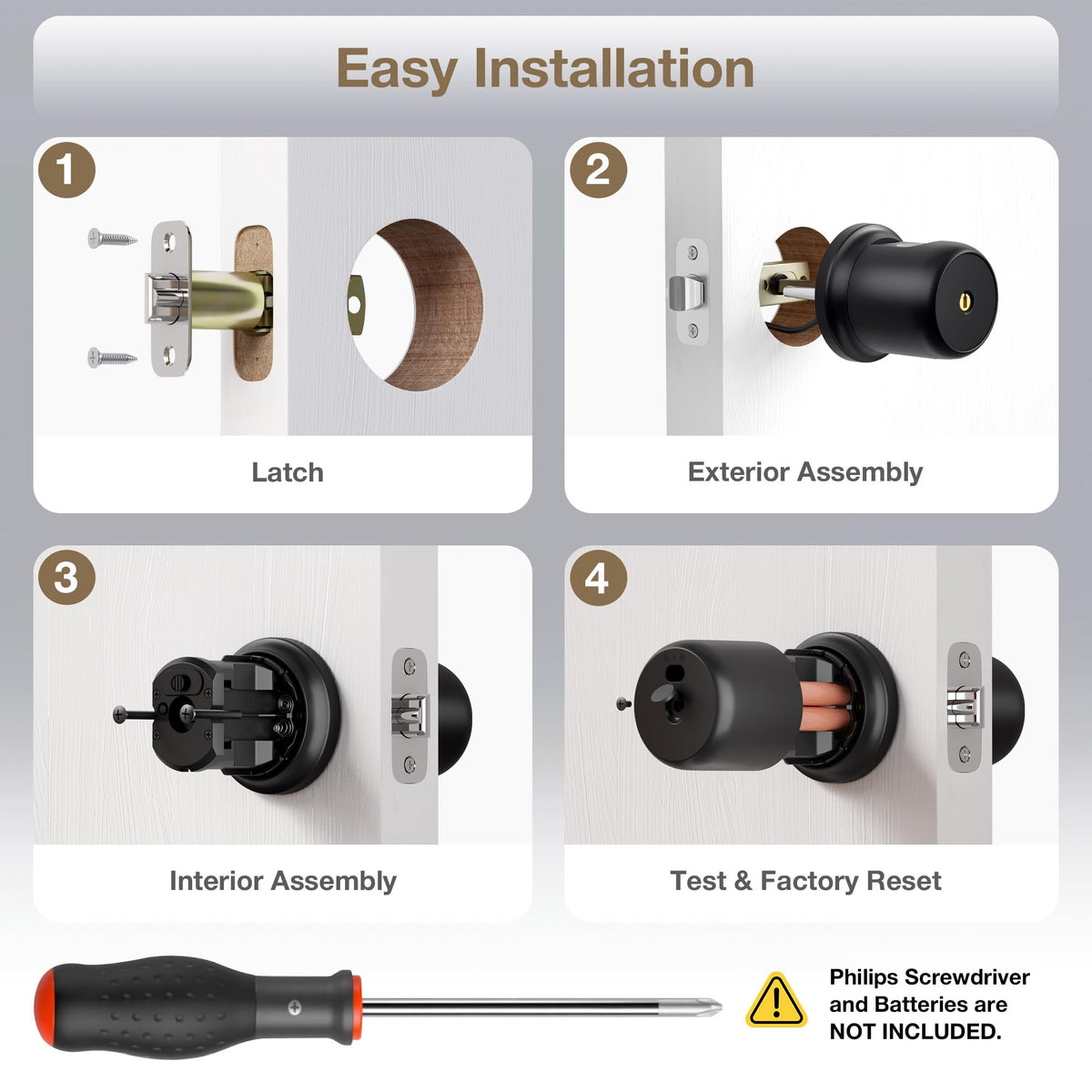 Easy Installation

1

Latch

2

Exterior Assembly

3

Interior Assembly

4

Test & Factory Reset

Philips Screwdriver and Batteries are NOT INCLUDED.