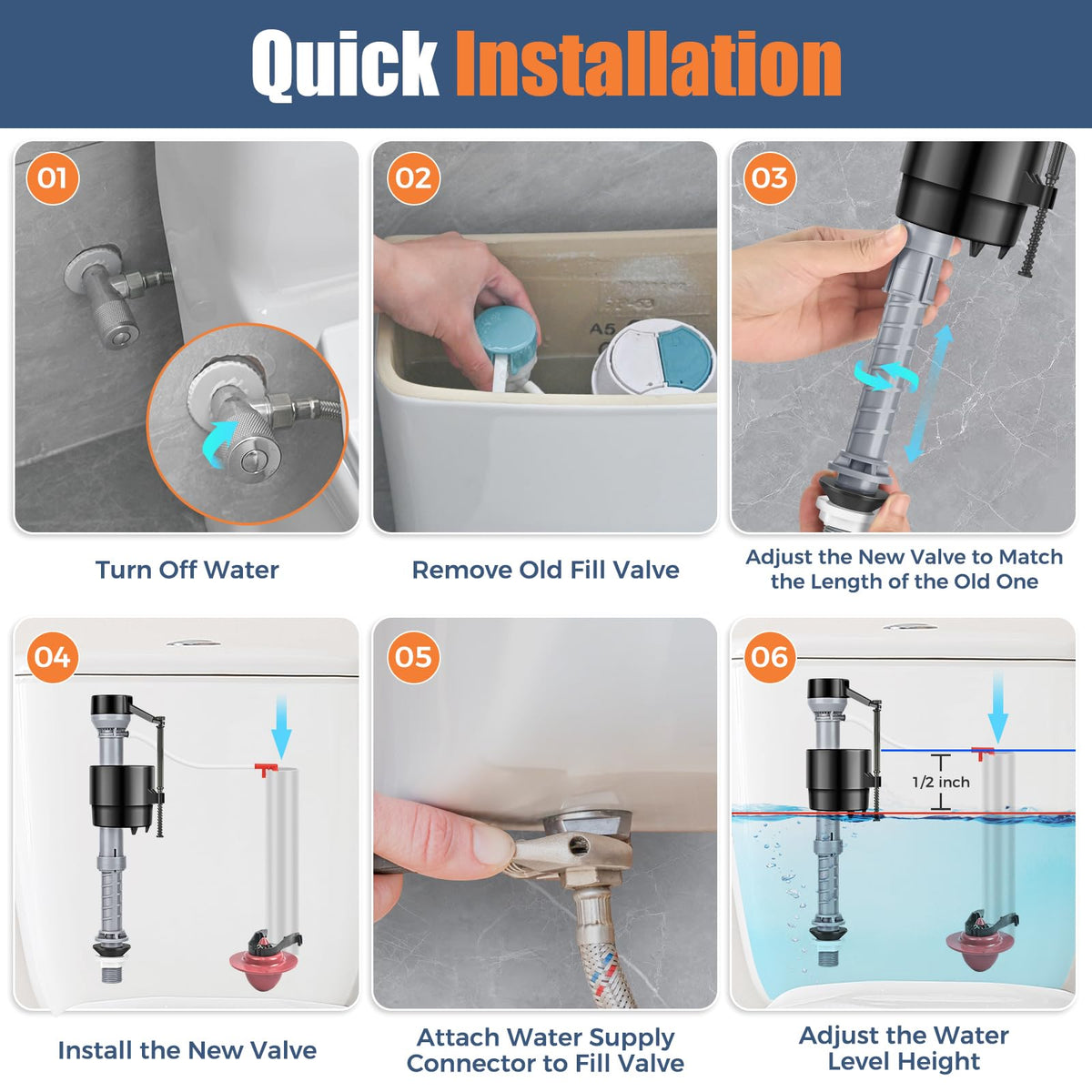 Quick Installation

01

Turn Off Water

02

A5

Remove Old Fill Valve

03

Adjust the New Valve to Match the Length of the Old One

04

Install the New Valve

05

Attach Water Supply Connector to Fill Valve

06

1/2 inch

Adjust the Water Level Height