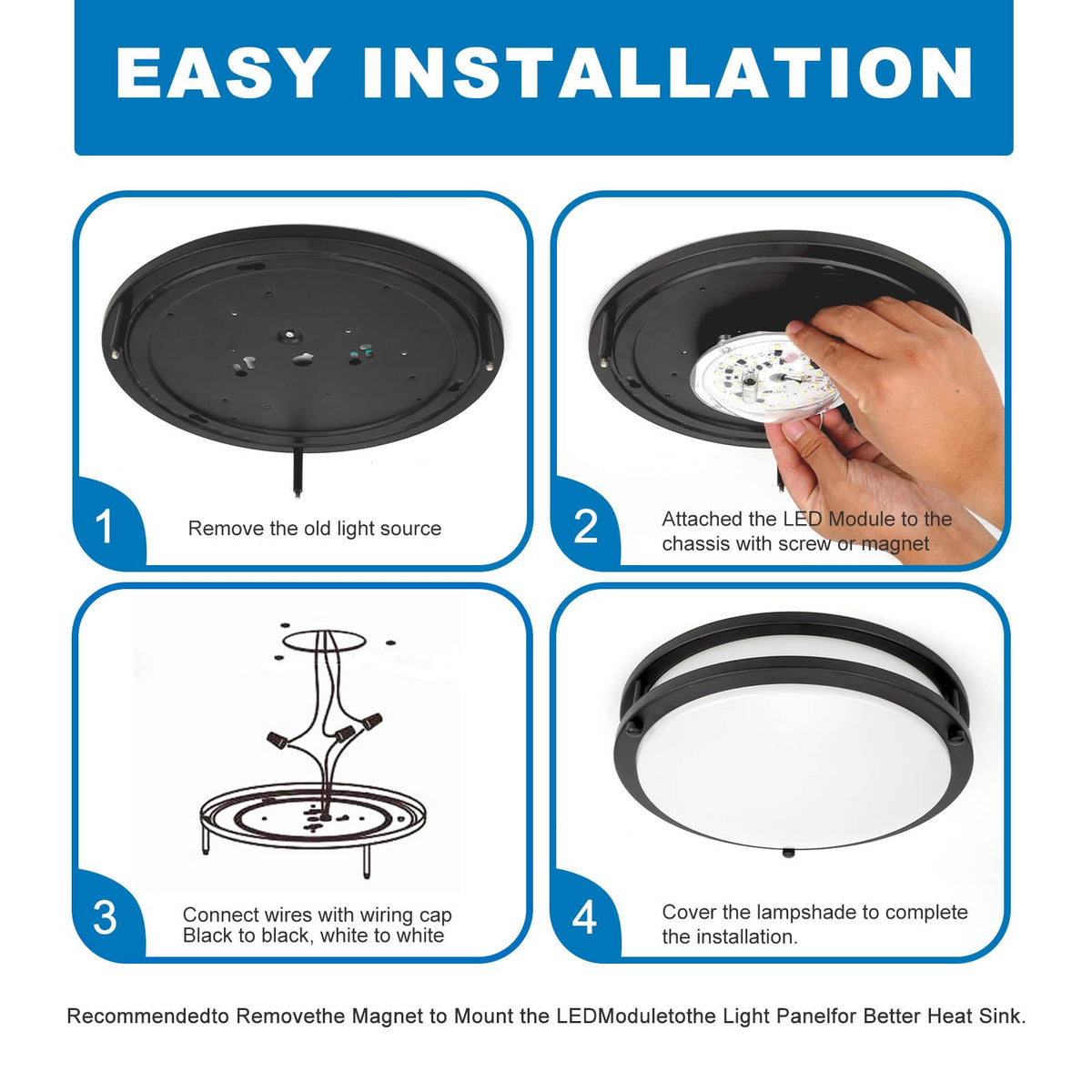 EASY INSTALLATION

1
Remove the old light source

2
Attached the LED Module to the chassis with screw or magnet

3
Connect wires with wiring cap
Black to black, white to white

4
Cover the lampshade to complete the installation.

Recommendedto Removethe Magnet to Mount the LEDModuletothe Light Panelfor Better Heat Sink.