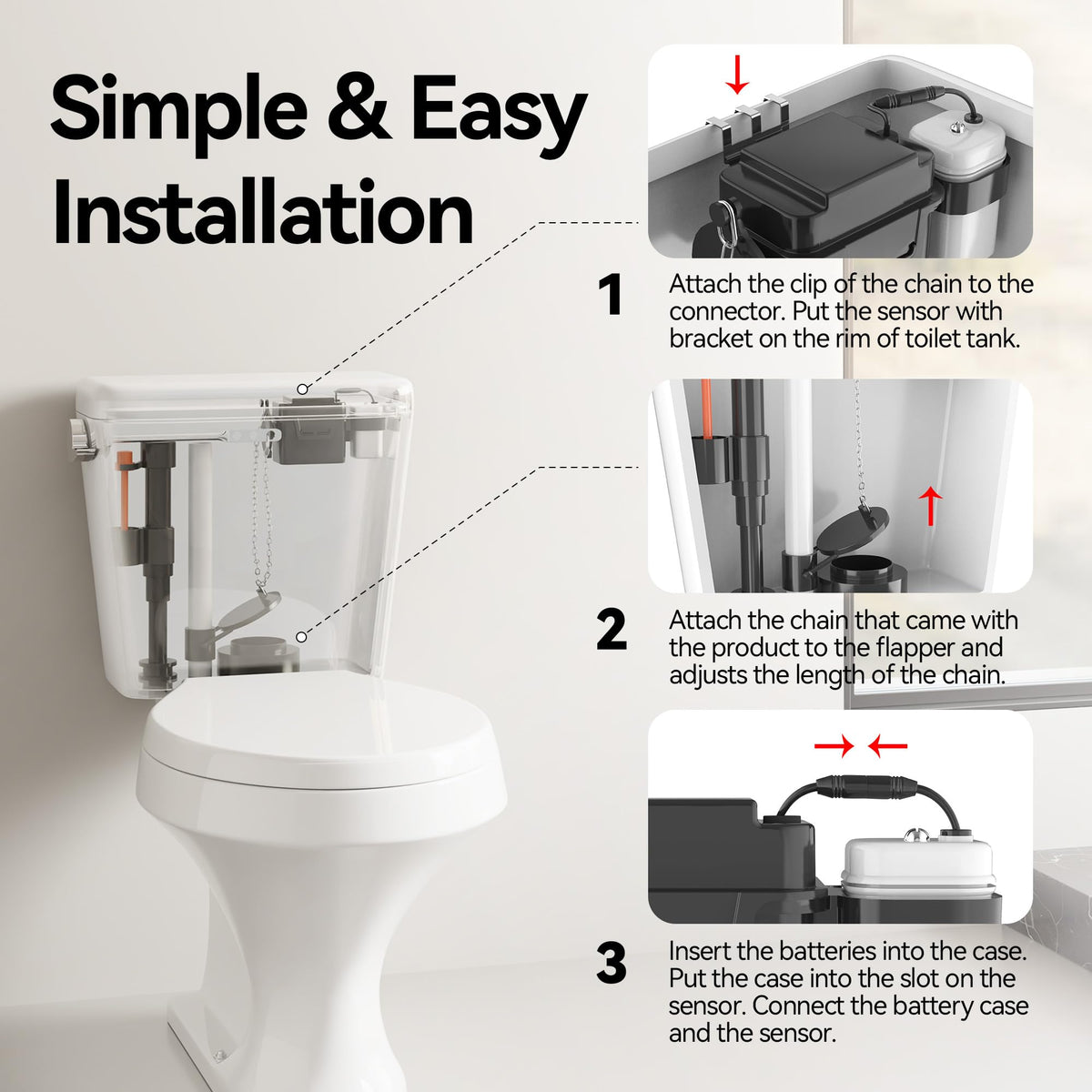 Simple & Easy Installation

1
Attach the clip of the chain to the connector. Put the sensor with bracket on the rim of toilet tank.

2
Attach the chain that came with the product to the flapper and adjusts the length of the chain.

3
Insert the batteries into the case. Put the case into the slot on the sensor. Connect the battery case and the sensor.