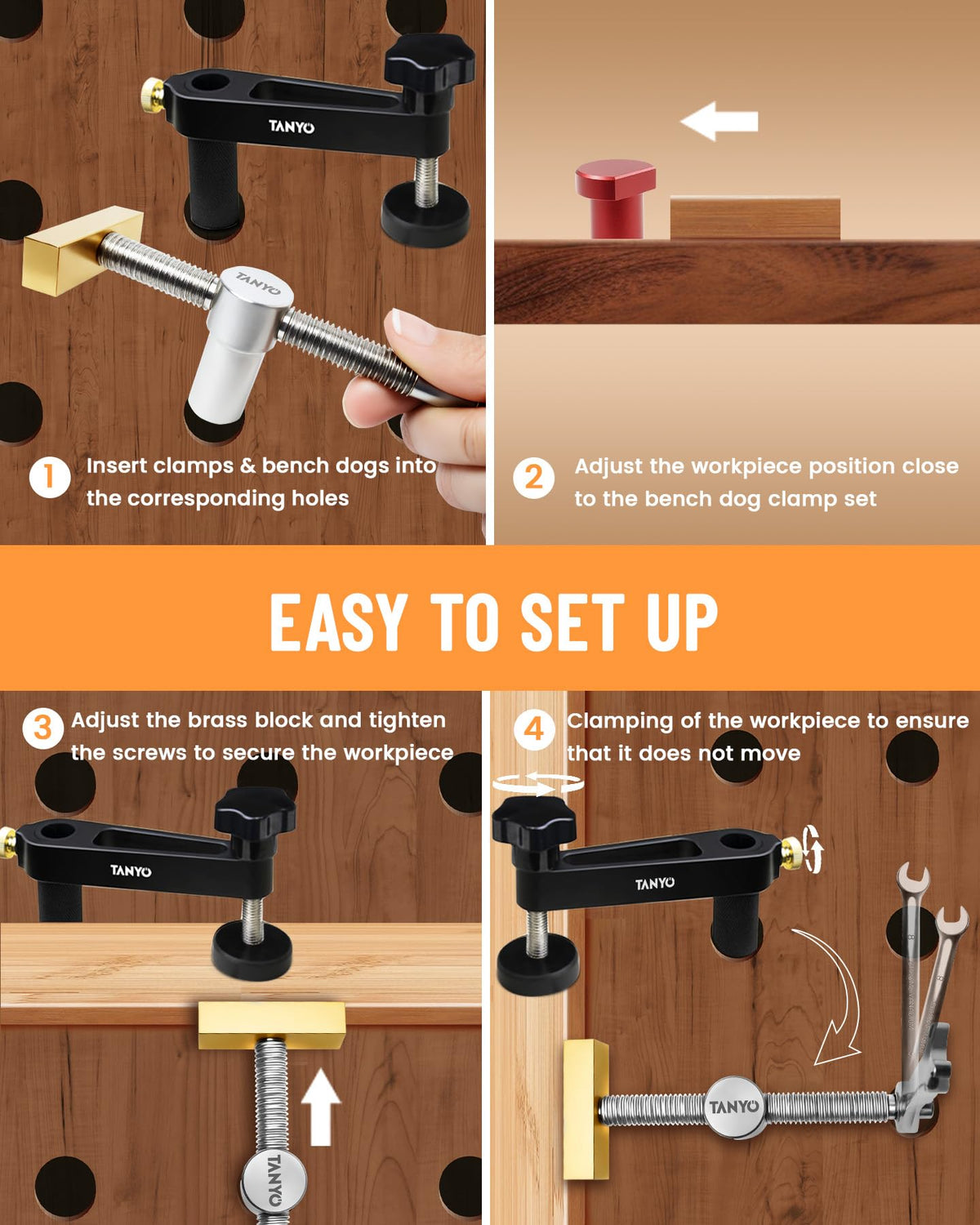 TANYO

TANYO

1 Insert clamps & bench dogs into the corresponding holes

2 Adjust the workpiece position close to the bench dog clamp set

EASY TO SET UP

3 Adjust the brass block and tighten the screws to secure the workpiece

TANYO

TANYO

4 Clamping of the workpiece to ensure that it does not move

TANYO

TANYO