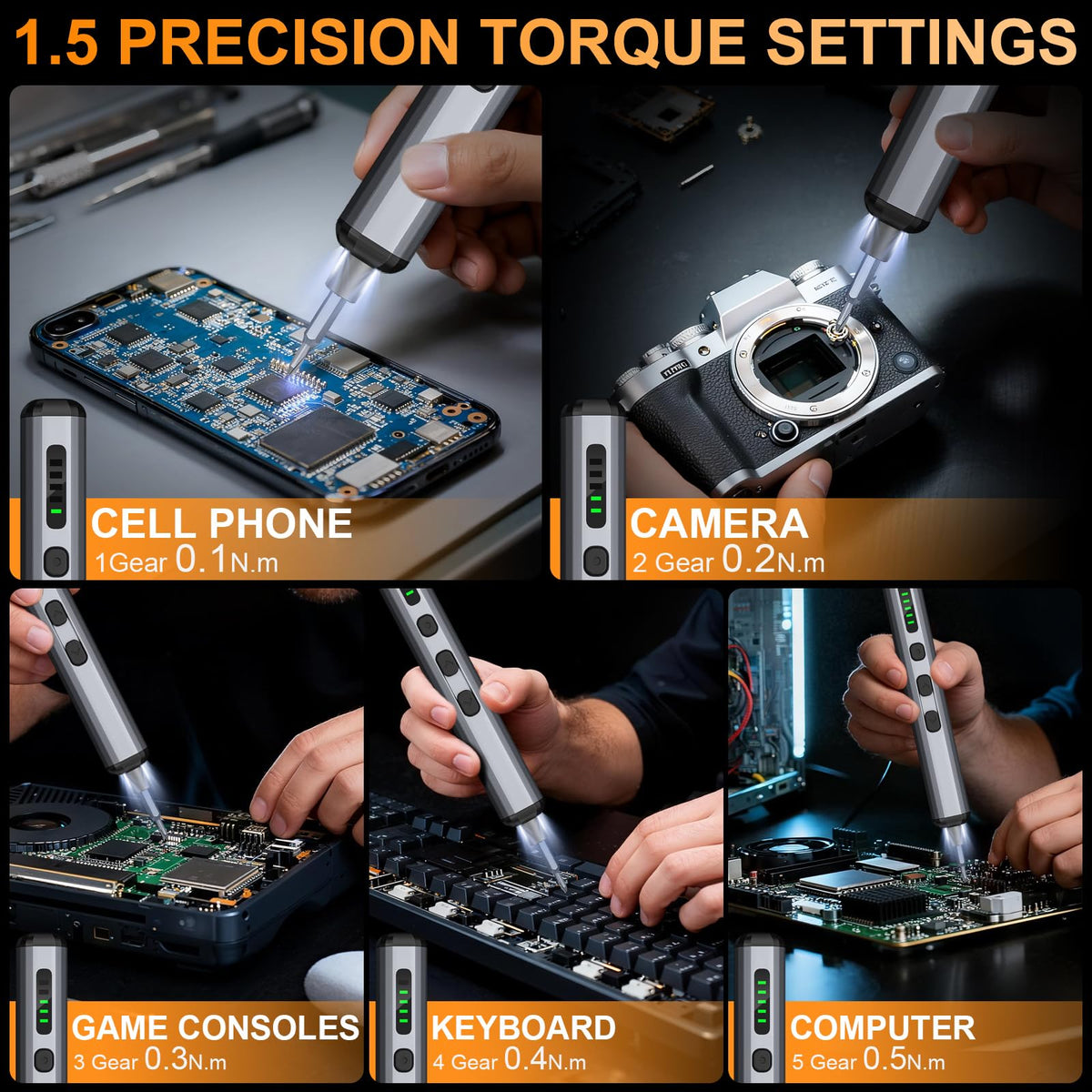 1.5 PRECISION TORQUE SETTINGS

CELL PHONE
1Gear 0.1N.m

CAMERA
2 Gear 0.2N.m

GAME CONSOLES
3 Gear 0.3N.m

KEYBOARD
4 Gear 0.4N.m

COMPUTER
5 Gear 0.5N.m