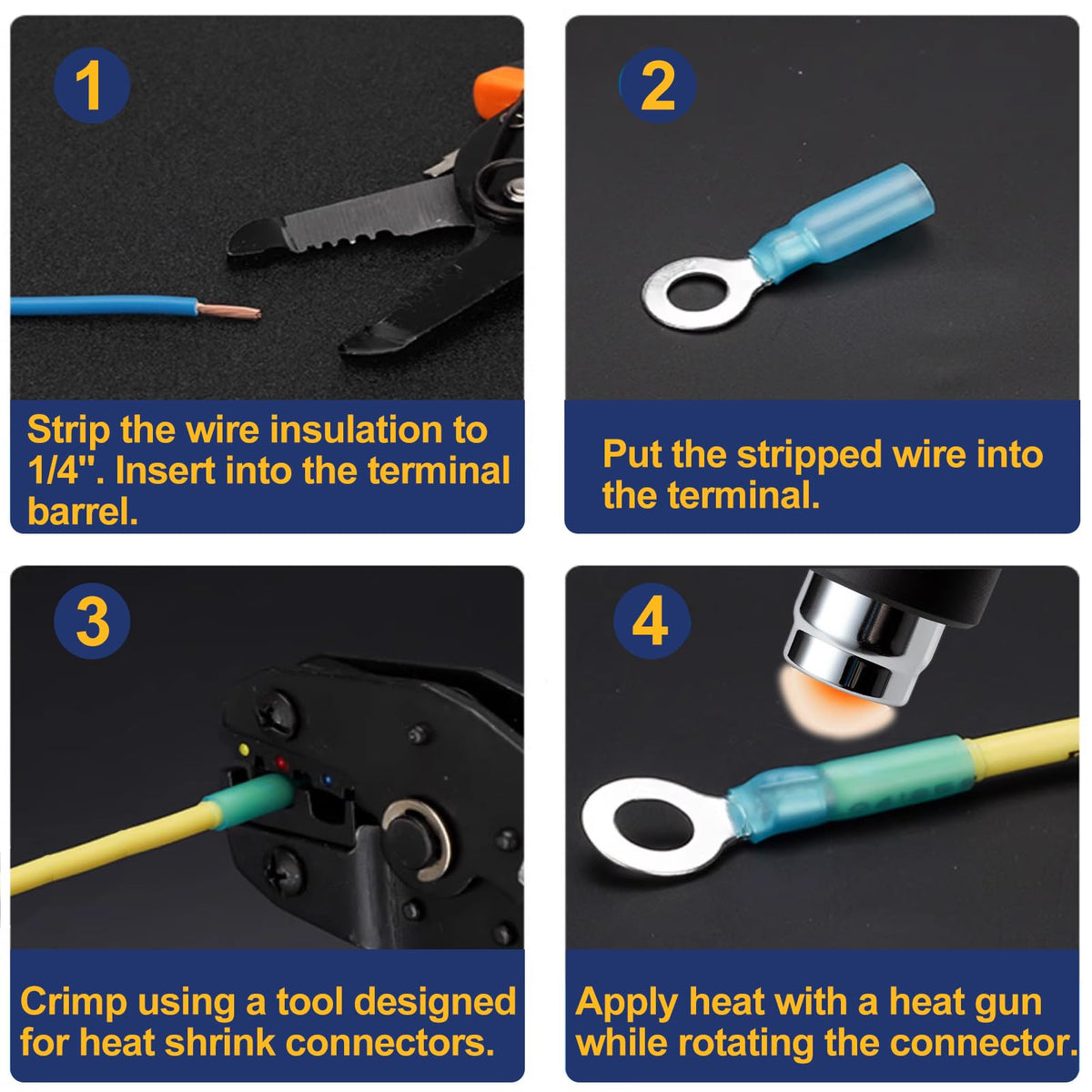 1

Strip the wire insulation to 1/4". Insert into the terminal barrel.

2

Put the stripped wire into the terminal.

3

Crimp using a tool designed for heat shrink connectors.

4

Apply heat with a heat gun while rotating the connector.