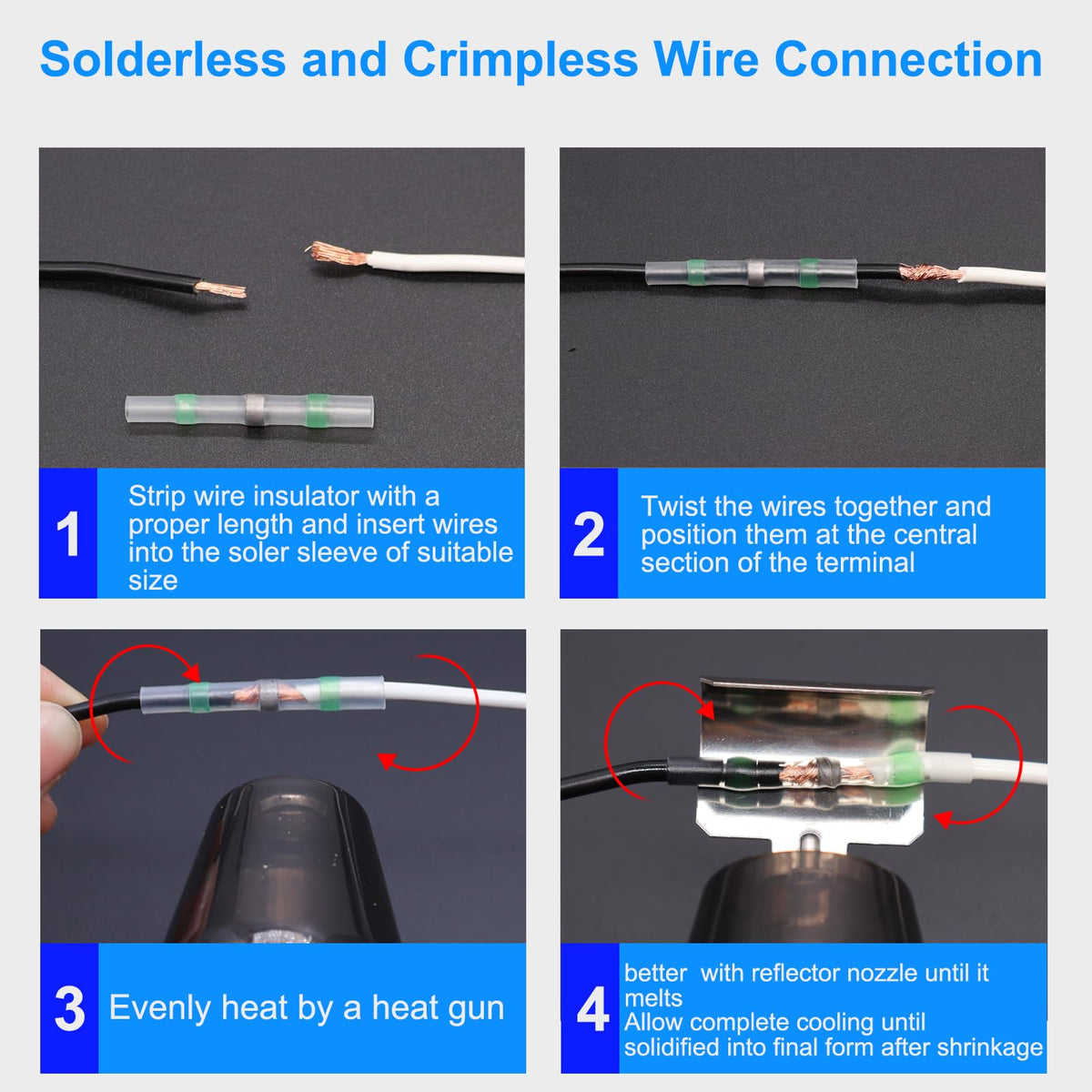 Solderless and Crimpless Wire Connection

1 Strip wire insulator with a proper length and insert wires into the soler sleeve of suitable size

2 Twist the wires together and position them at the central section of the terminal

3 Evenly heat by a heat gun

4 better with reflector nozzle until it melts
Allow complete cooling until solidified into final form after shrinkage