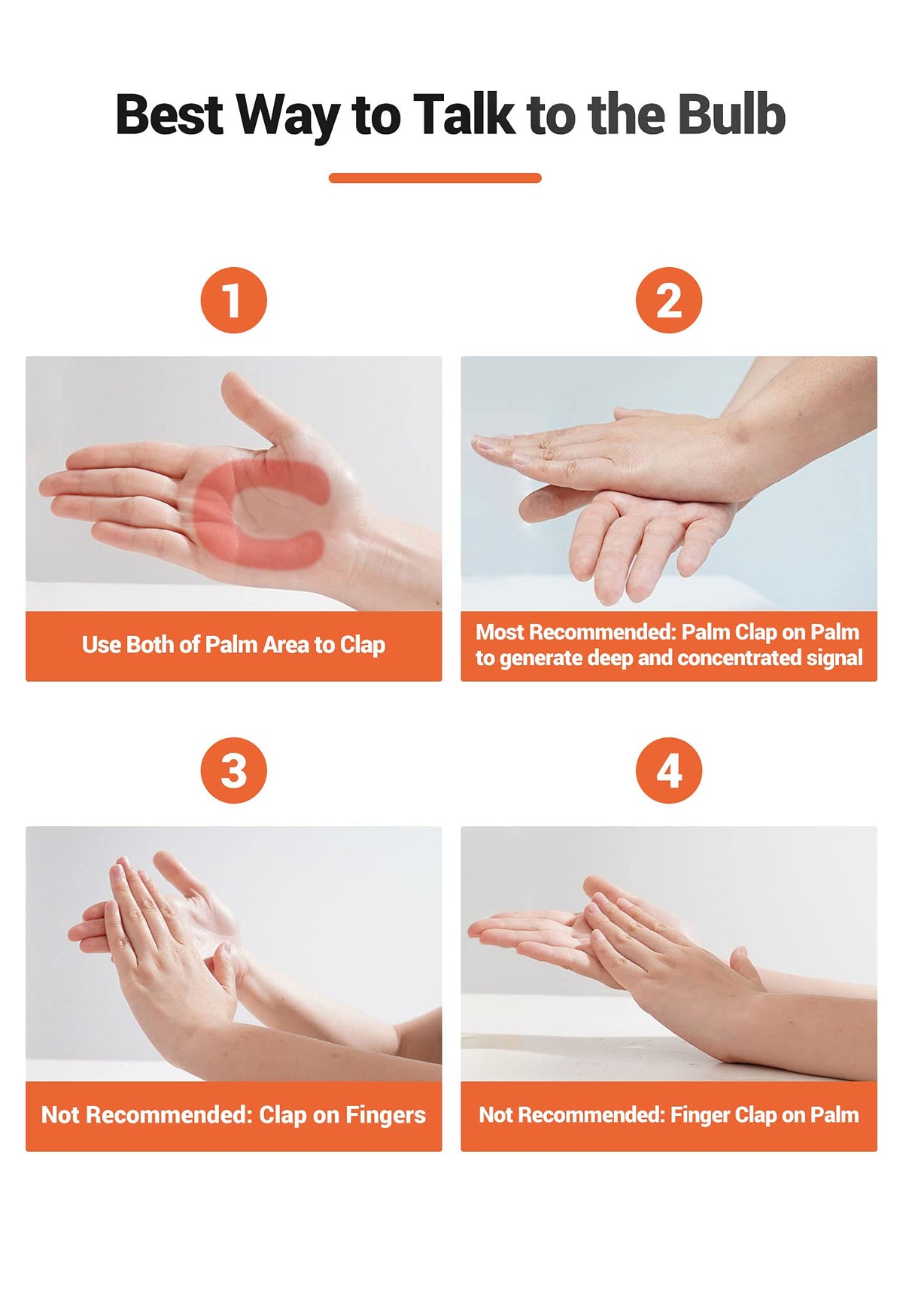 Best Way to Talk to the Bulb

1

Use Both of Palm Area to Clap

2

Most Recommended: Palm Clap on Palm to generate deep and concentrated signal

3

Not Recommended: Clap on Fingers

4

Not Recommended: Finger Clap on Palm