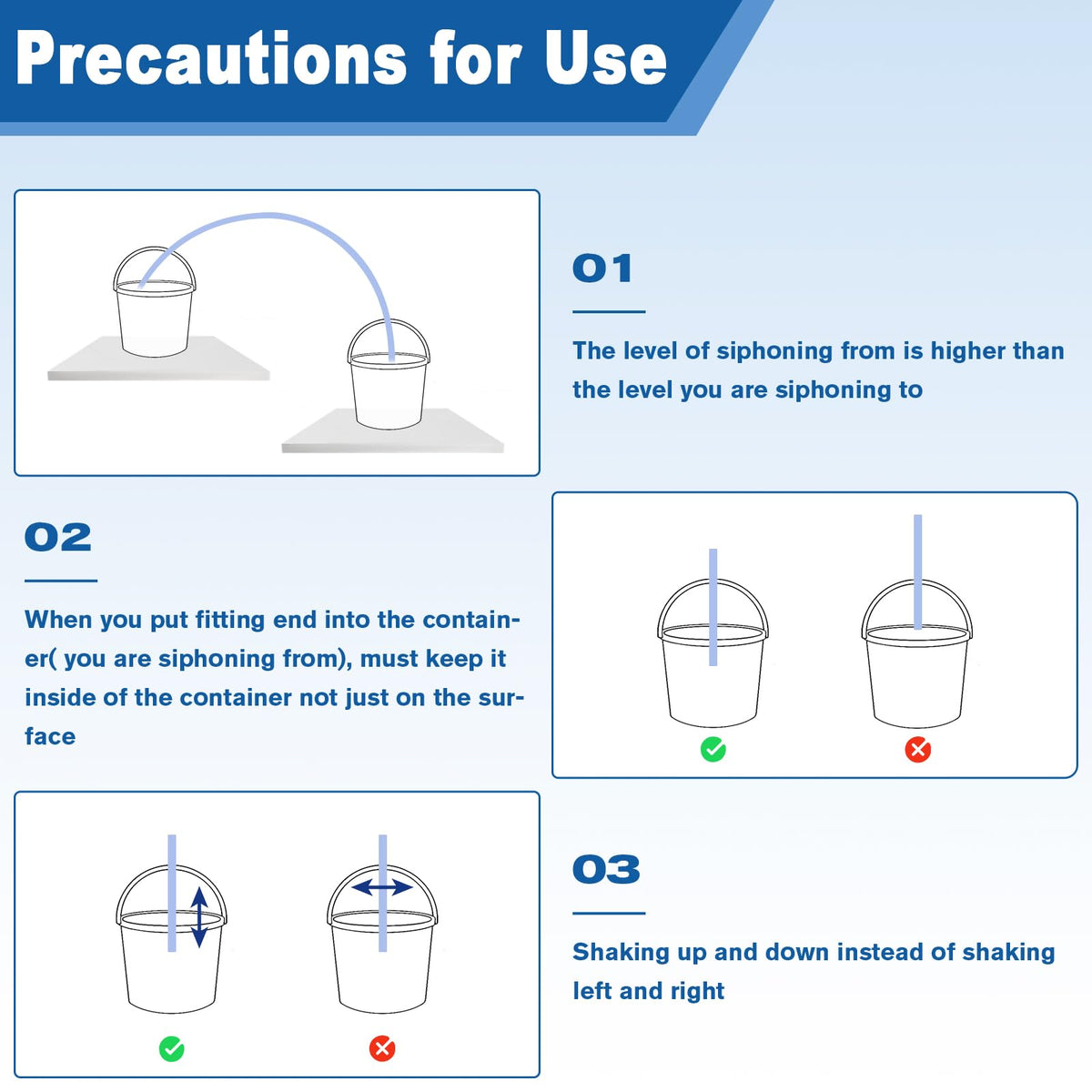 Precautions for Use

01

The level of siphoning from is higher than the level you are siphoning to

02

When you put fitting end into the container( you are siphoning from), must keep it inside of the container not just on the surface

03

Shaking up and down instead of shaking left and right