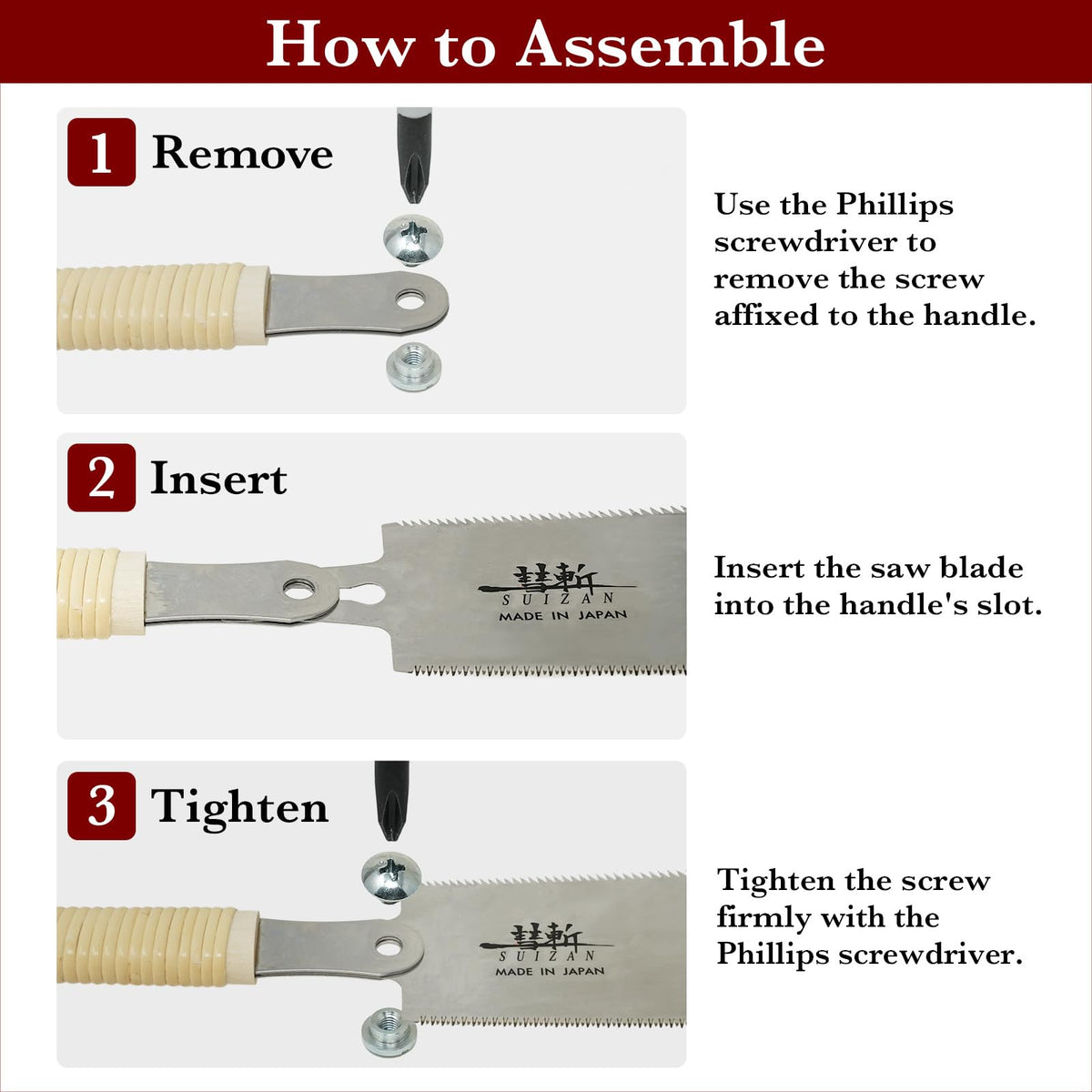 How to Assemble

1 Remove

Use the Phillips screwdriver to remove the screw affixed to the handle.

2 Insert

彗斬
SUIZAN
MADE IN JAPAN

Insert the saw blade into the handle's slot.

3 Tighten

彗斬
SUIZAN
MADE IN JAPAN

Tighten the screw firmly with the Phillips screwdriver.