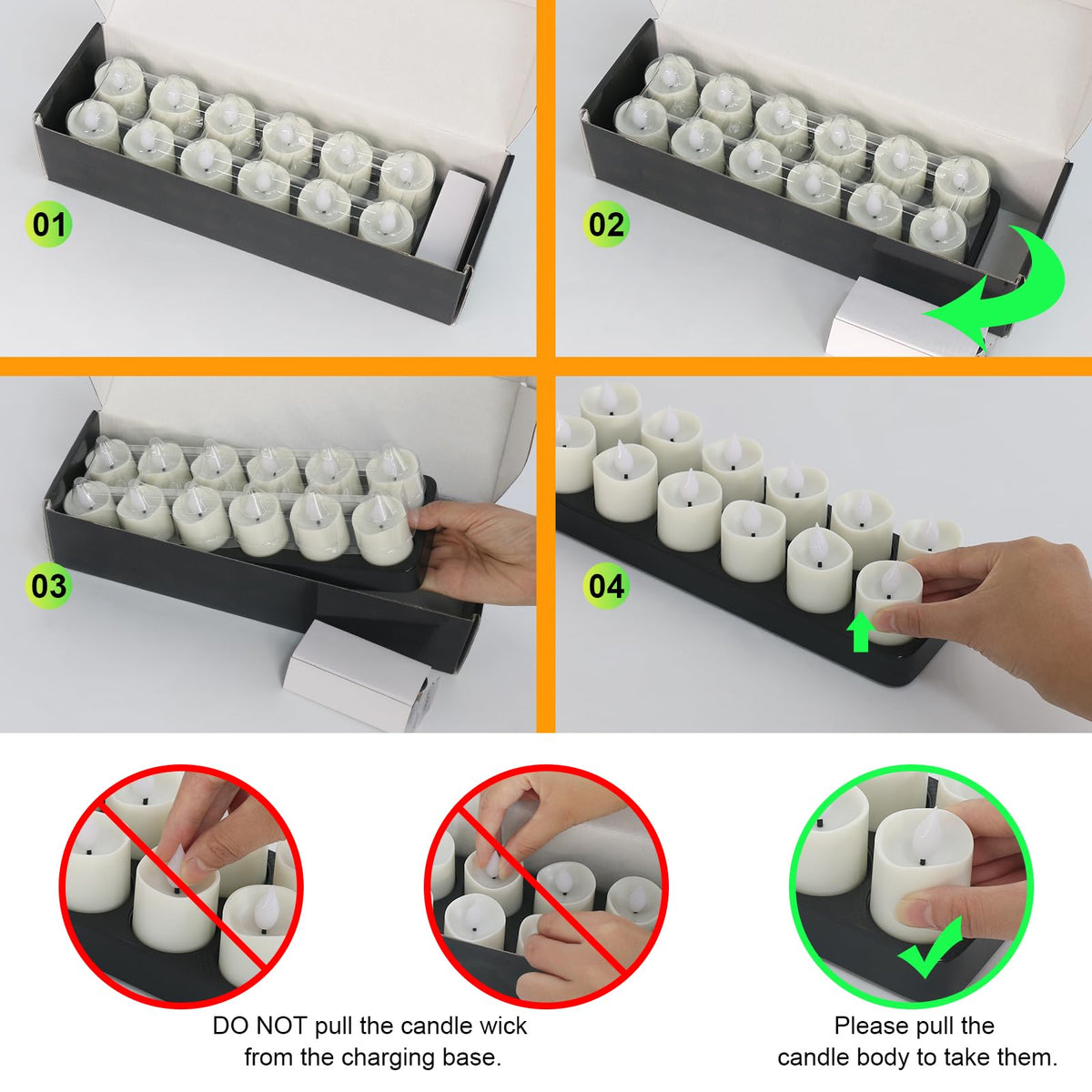 01

02

03

04

DO NOT pull the candle wick from the charging base.

Please pull the candle body to take them.