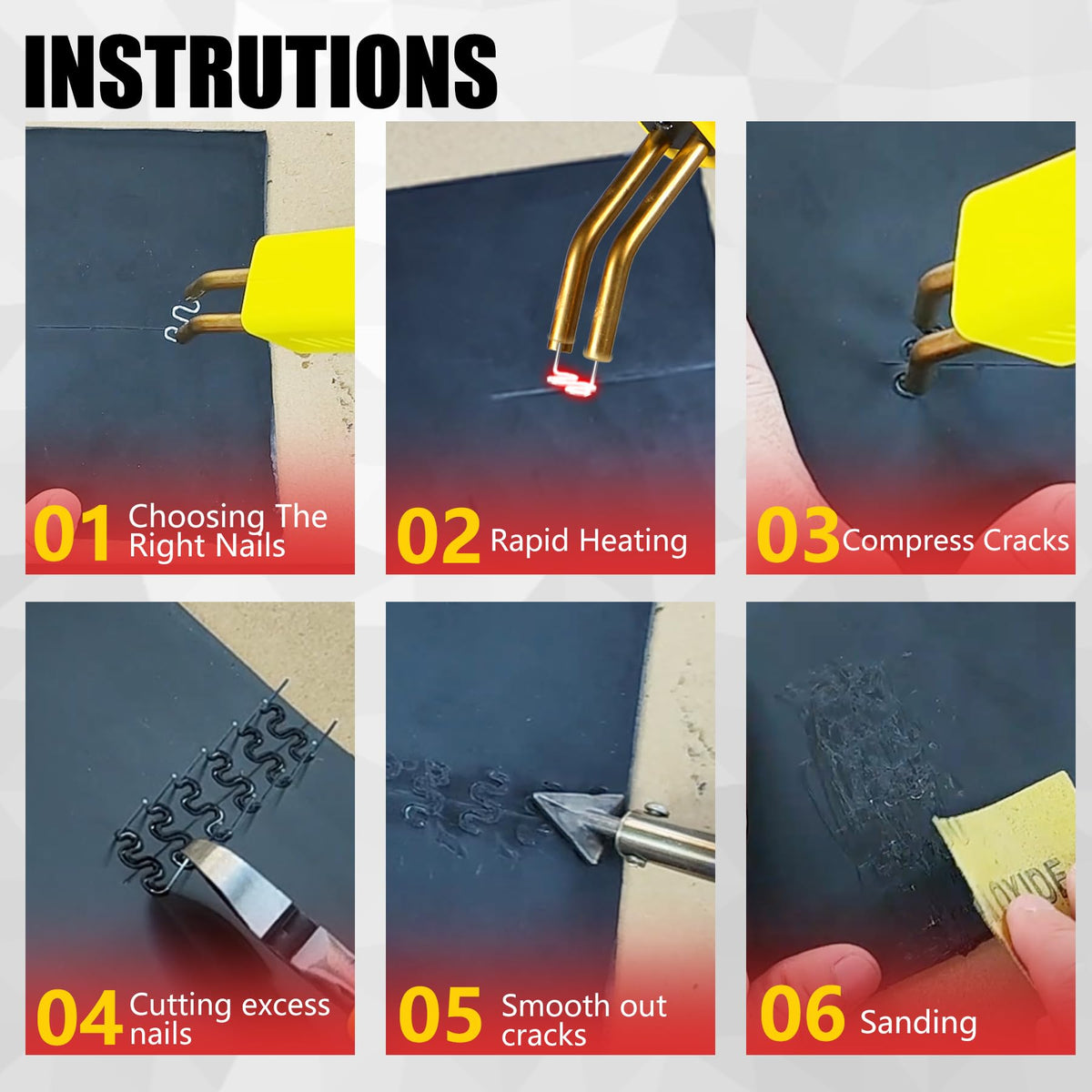 INSTRUTIONS

01 Choosing The Right Nails

02 Rapid Heating

03 Compress Cracks

04 Cutting excess nails

05 Smooth out cracks

06 Sanding

OXIDE