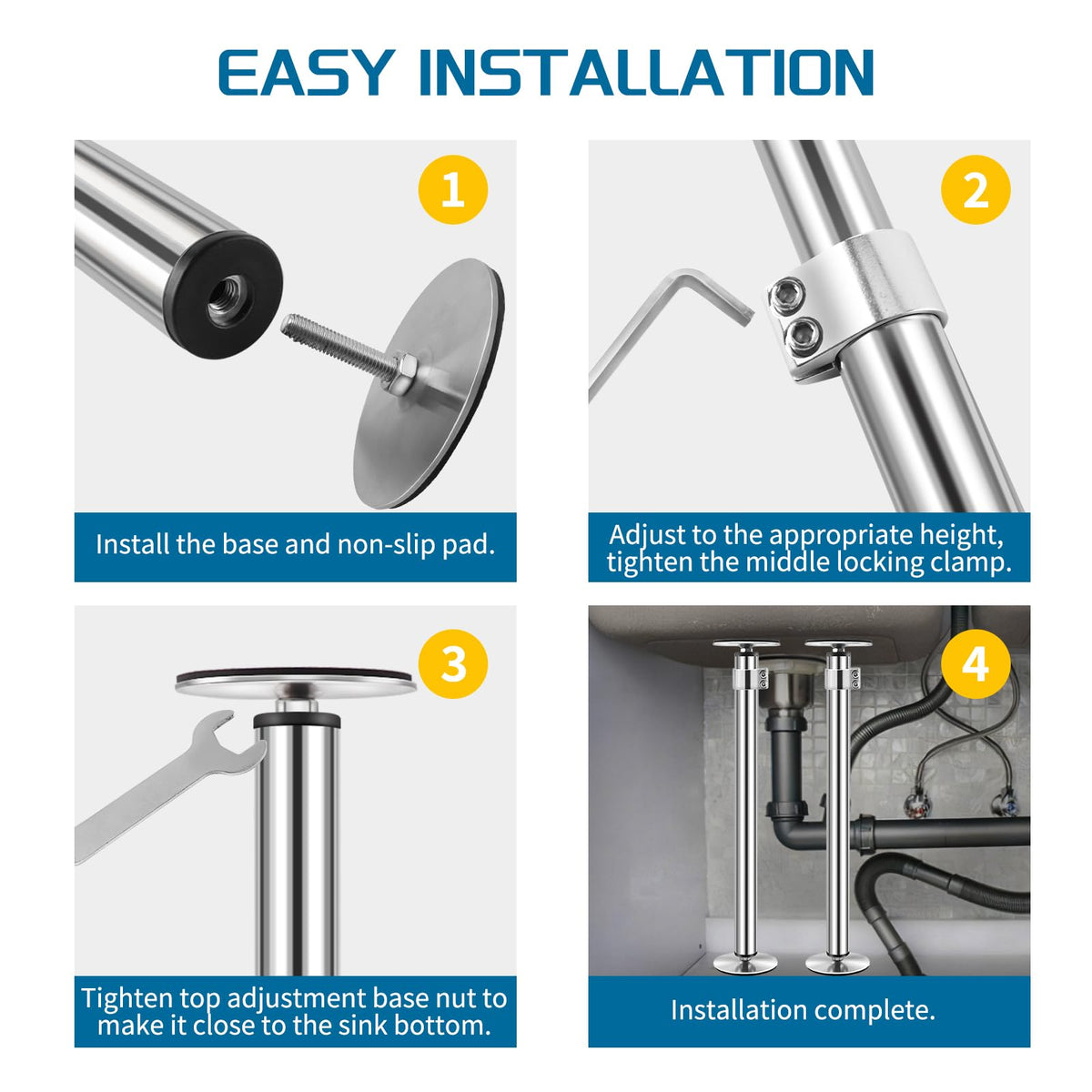 EASY INSTALLATION

1

Install the base and non-slip pad.

2

Adjust to the appropriate height, tighten the middle locking clamp.

3

Tighten top adjustment base nut to make it close to the sink bottom.

4

Installation complete.