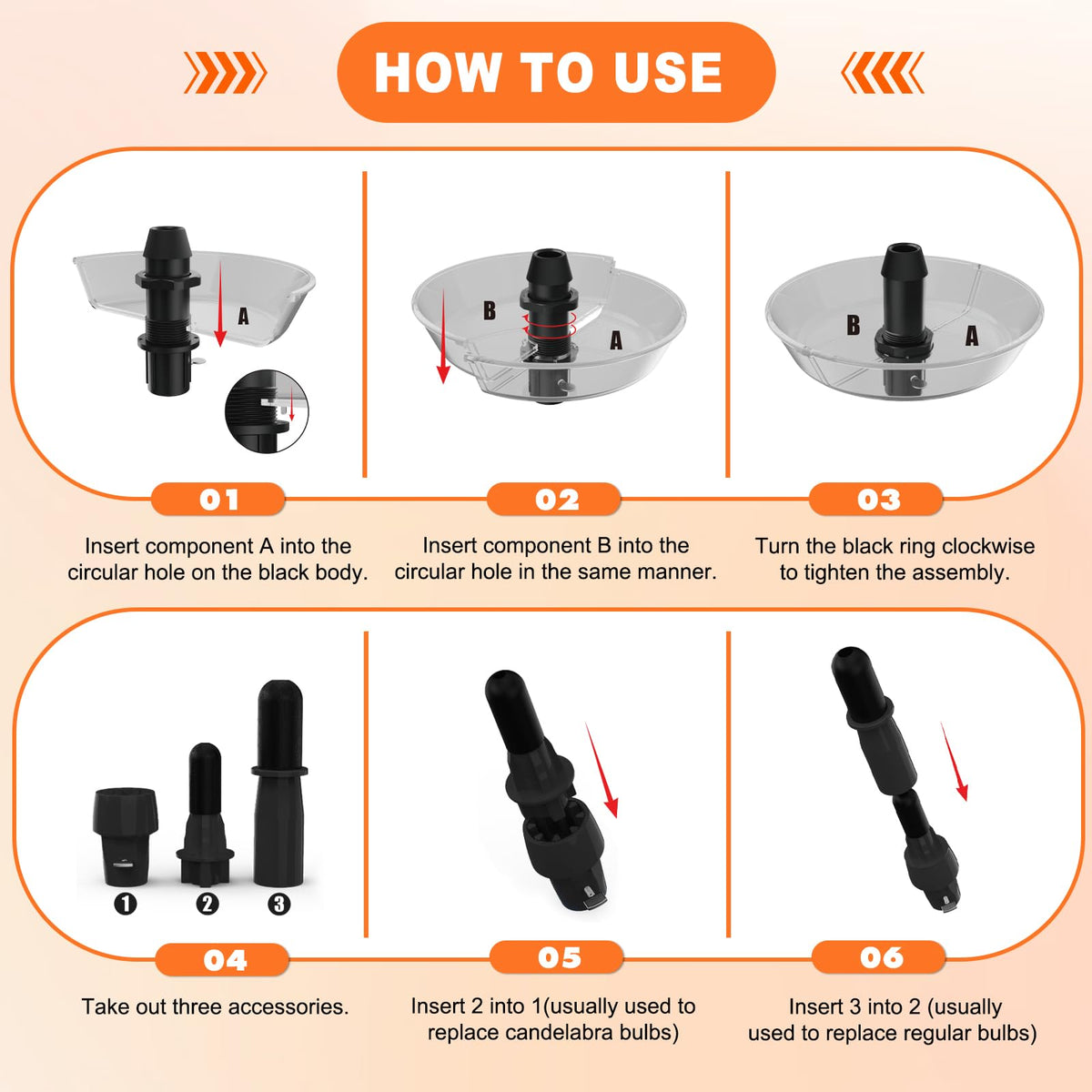 HOW TO USE

A

B

A

B

A

01

Insert component A into the circular hole on the black body.

02

Insert component B into the circular hole in the same manner.

03

Turn the black ring clockwise to tighten the assembly.

1

2

3

04

Take out three accessories.

05

Insert 2 into 1(usually used to replace candelabra bulbs)

06

Insert 3 into 2 (usually used to replace regular bulbs)